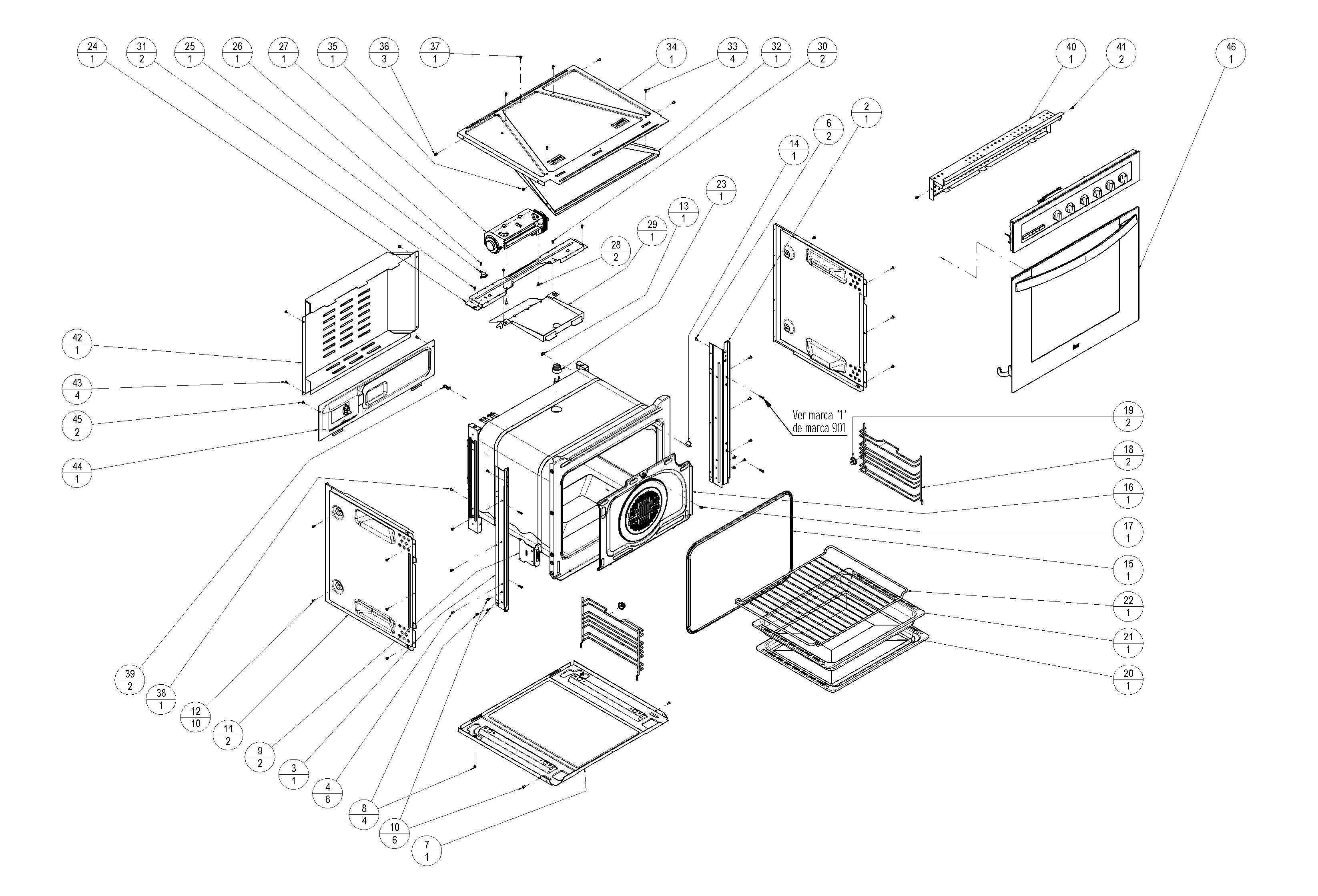 24
1
31
2
25
1
26
1
27
1
35
1
36
3
37
1
34
1
33
4
32
1
30
2
40
1
41
2
46
1
2
1
6
2
14
1
23
1
13
1
29
1
28
2
42
1
43
4
45
2
44
1
Ver marca "1"
de marca 901
19
2
18
2
16
1
17
1
15
1
22
1
21
1
20
1
39
2
38
1
12
10
11
2
9
2
3
1
4
6
8
4
10
6
7
1