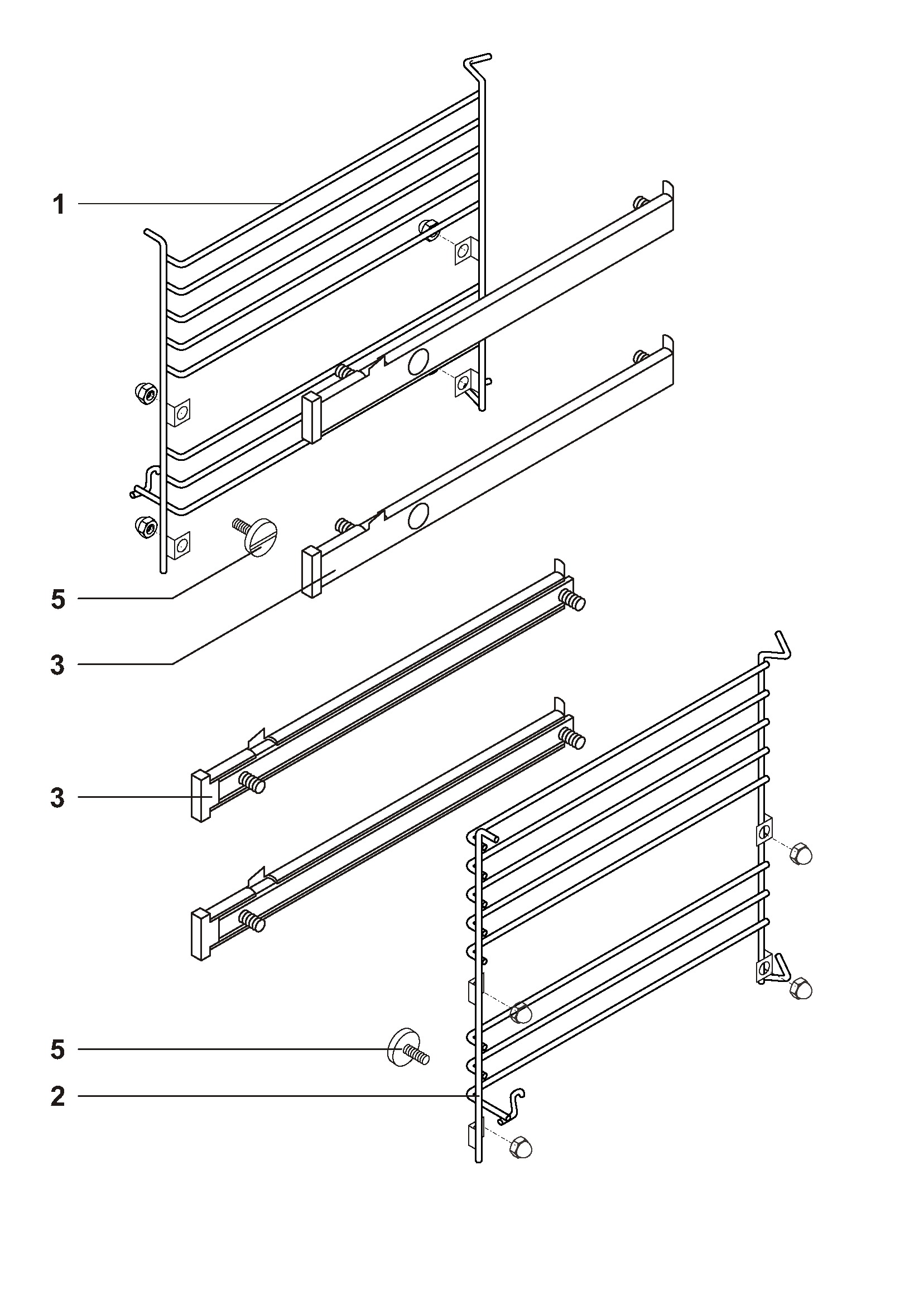 1

5

3

3

5

2