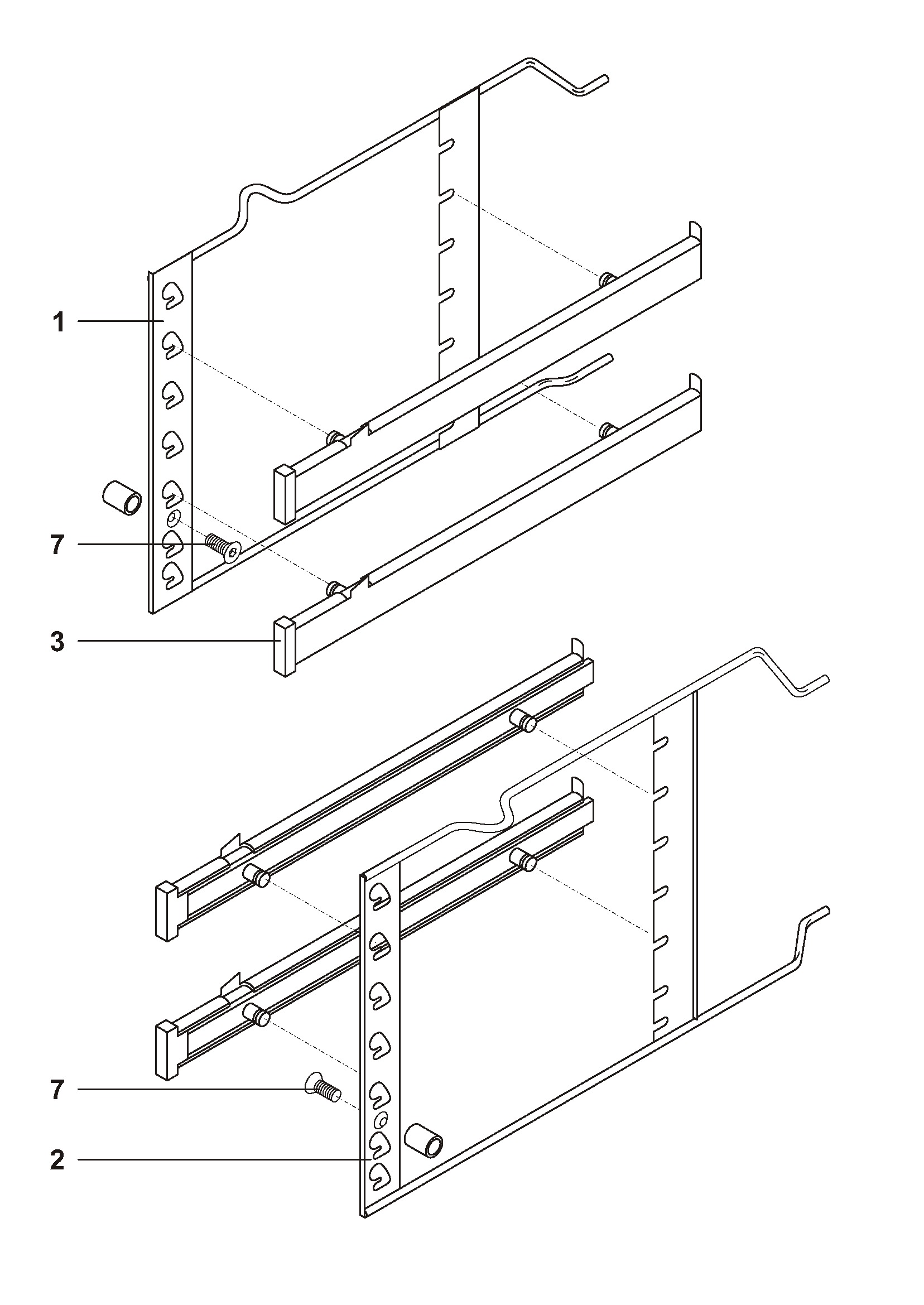 1

7

3

7

2