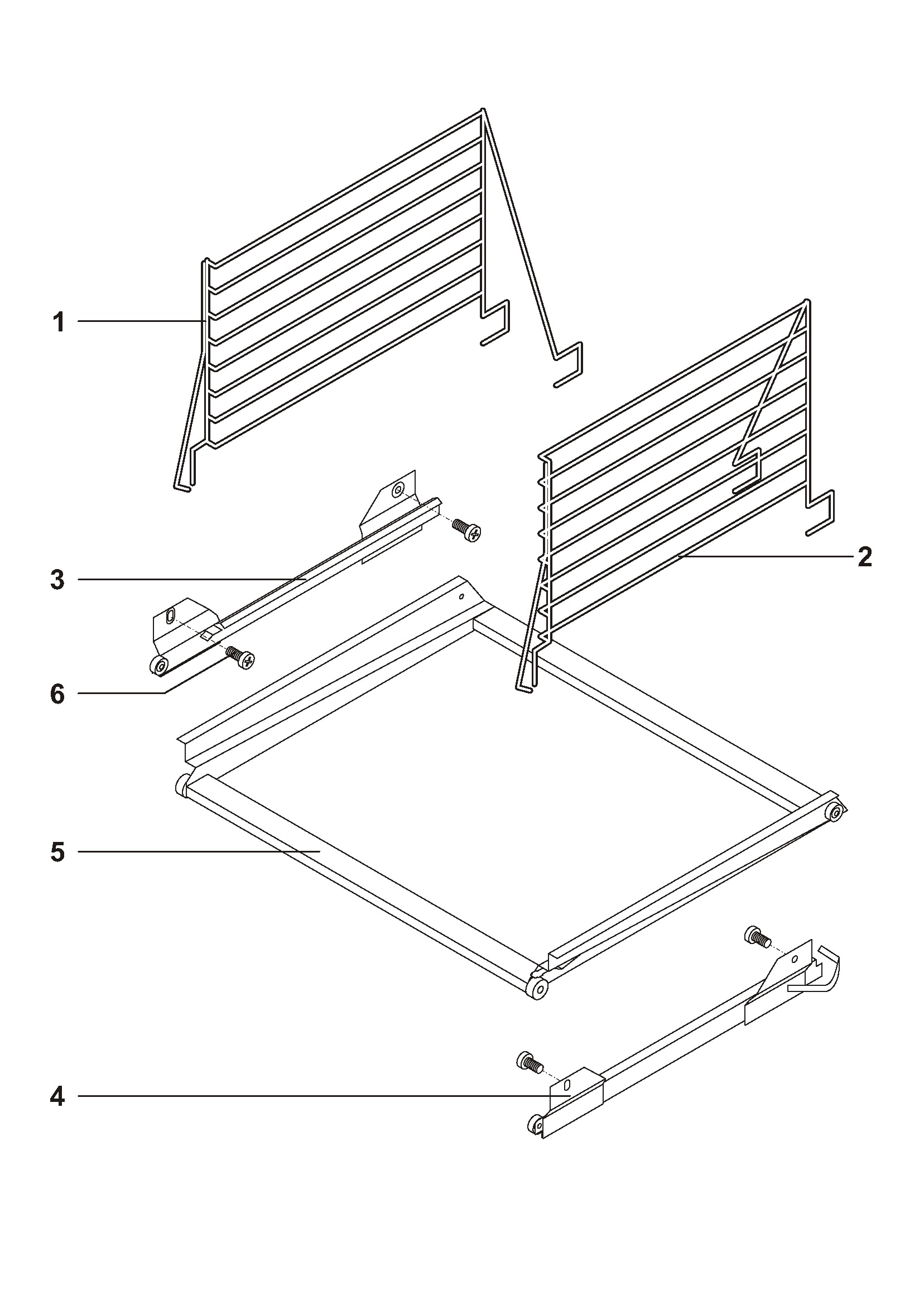 1
2
3
6
5
4