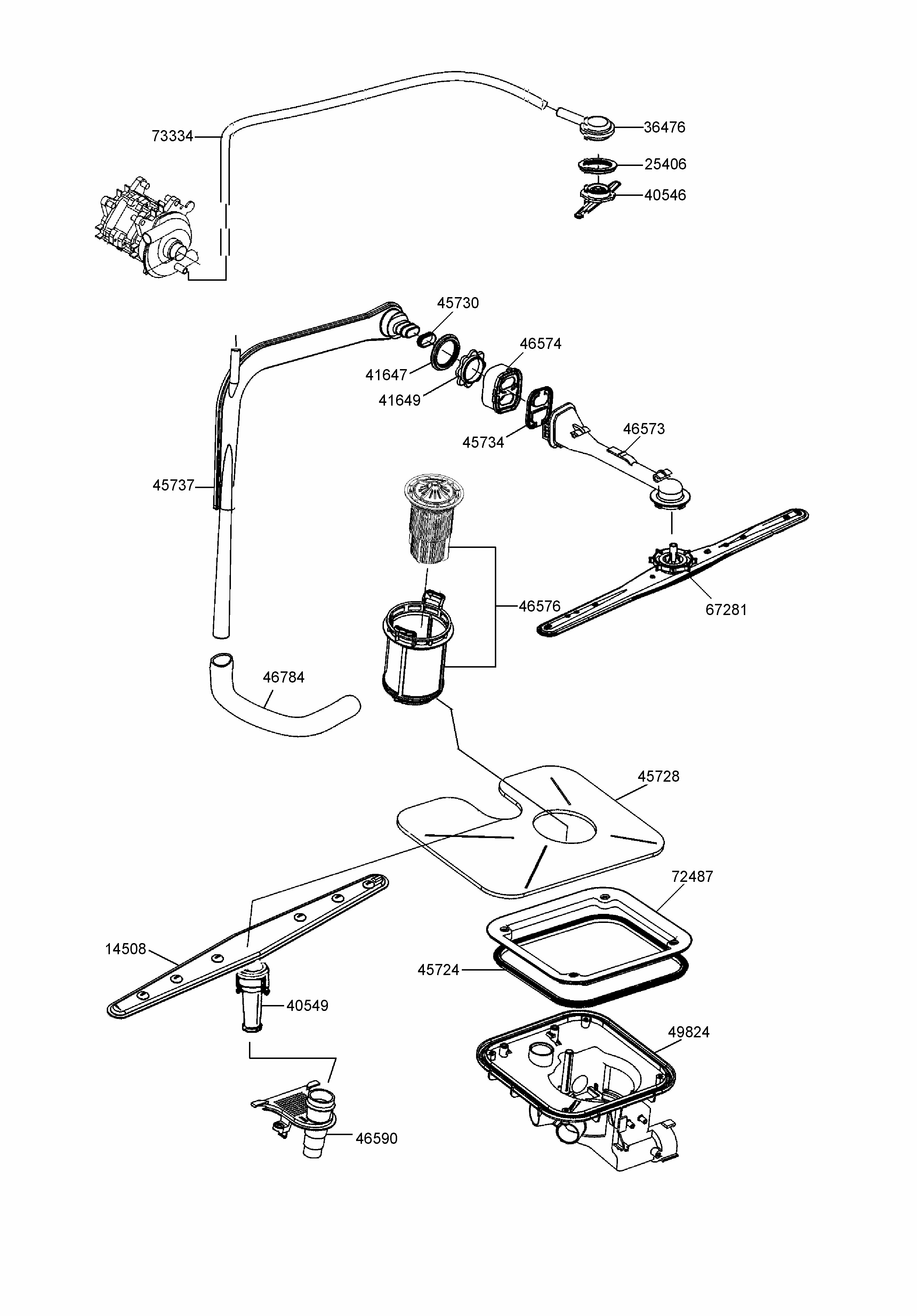 73334
36476
25406
40546
45730
46574
41647
41649
45734
46573
45737
46576
67281
46784
45728
72487
14508
45724
40549
49824
46590