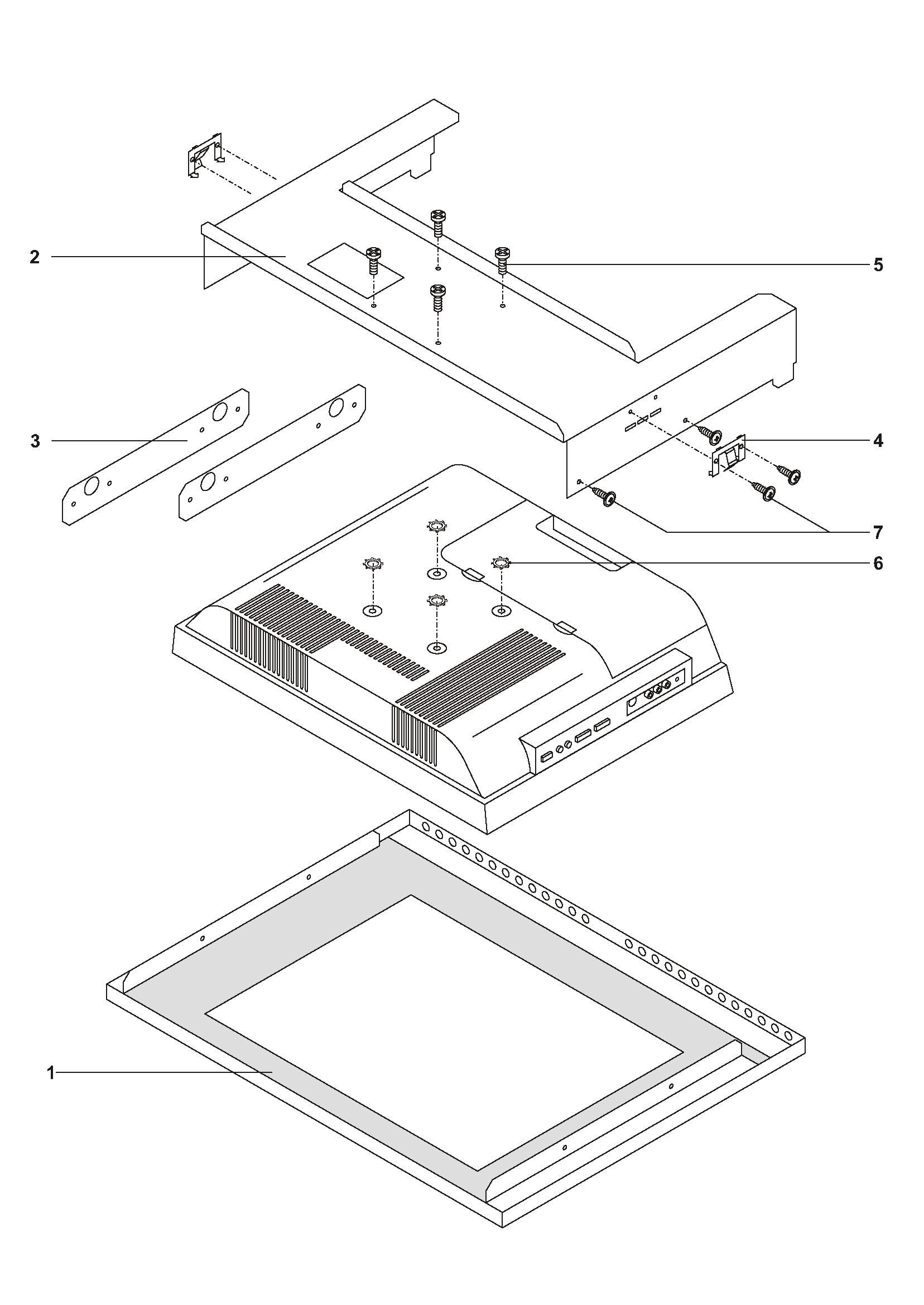 2

5

3

4

7

6

1