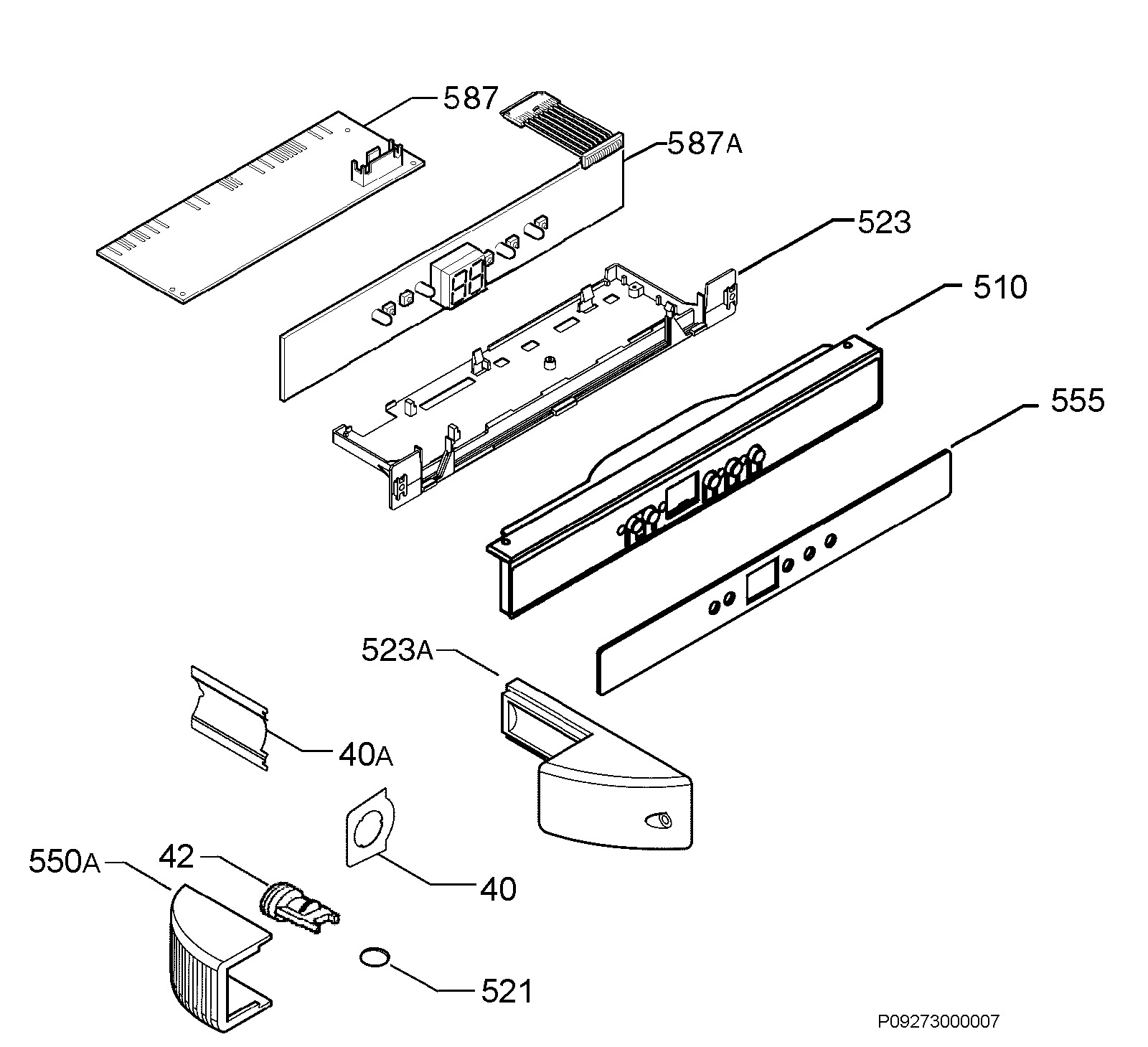 587
587A
523
510
555
523A
40A
40
550A
42
521
P09273000007