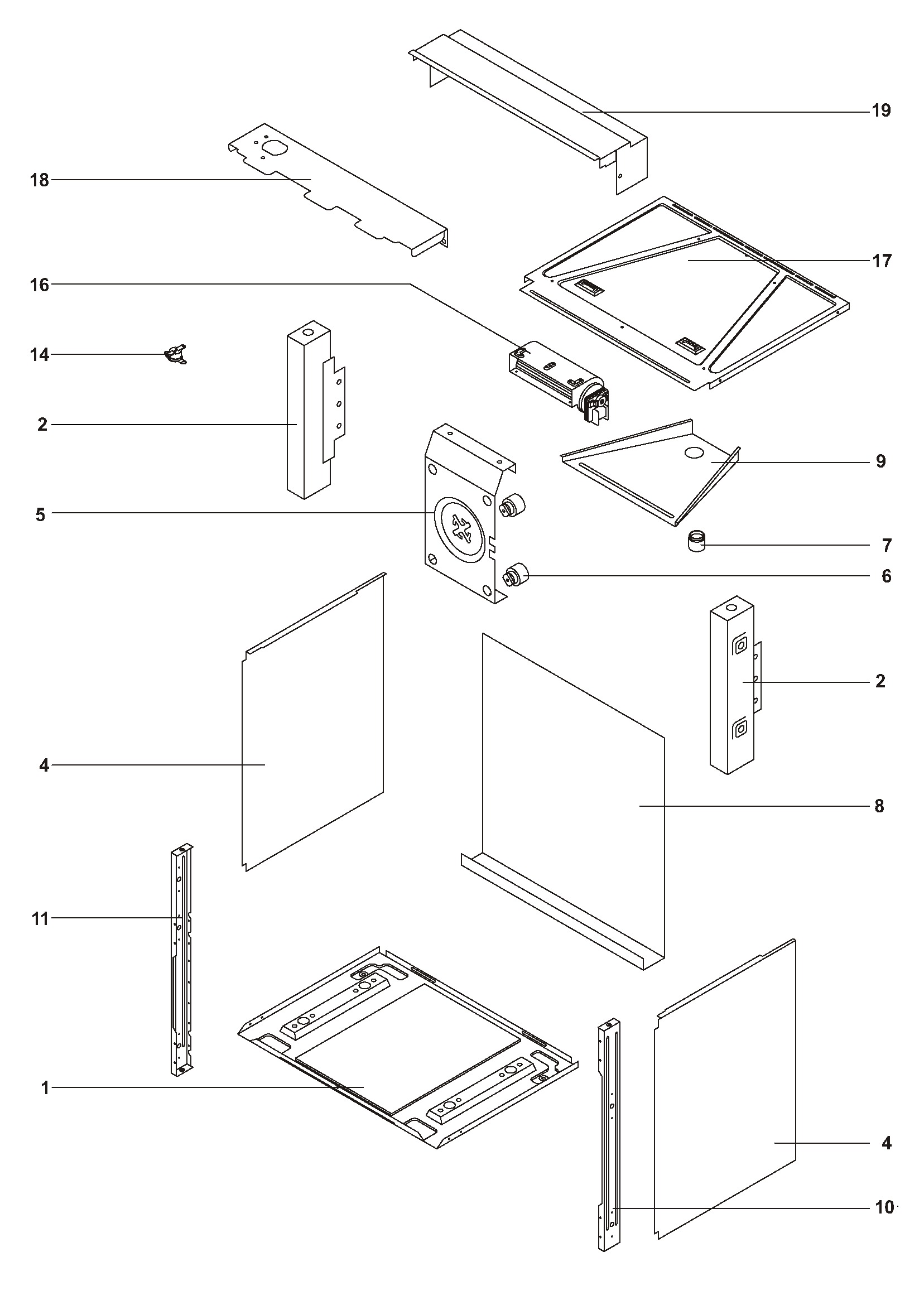 19
18
17
16
14
2
9
5
7
6
2
4
8
11
1
4
10