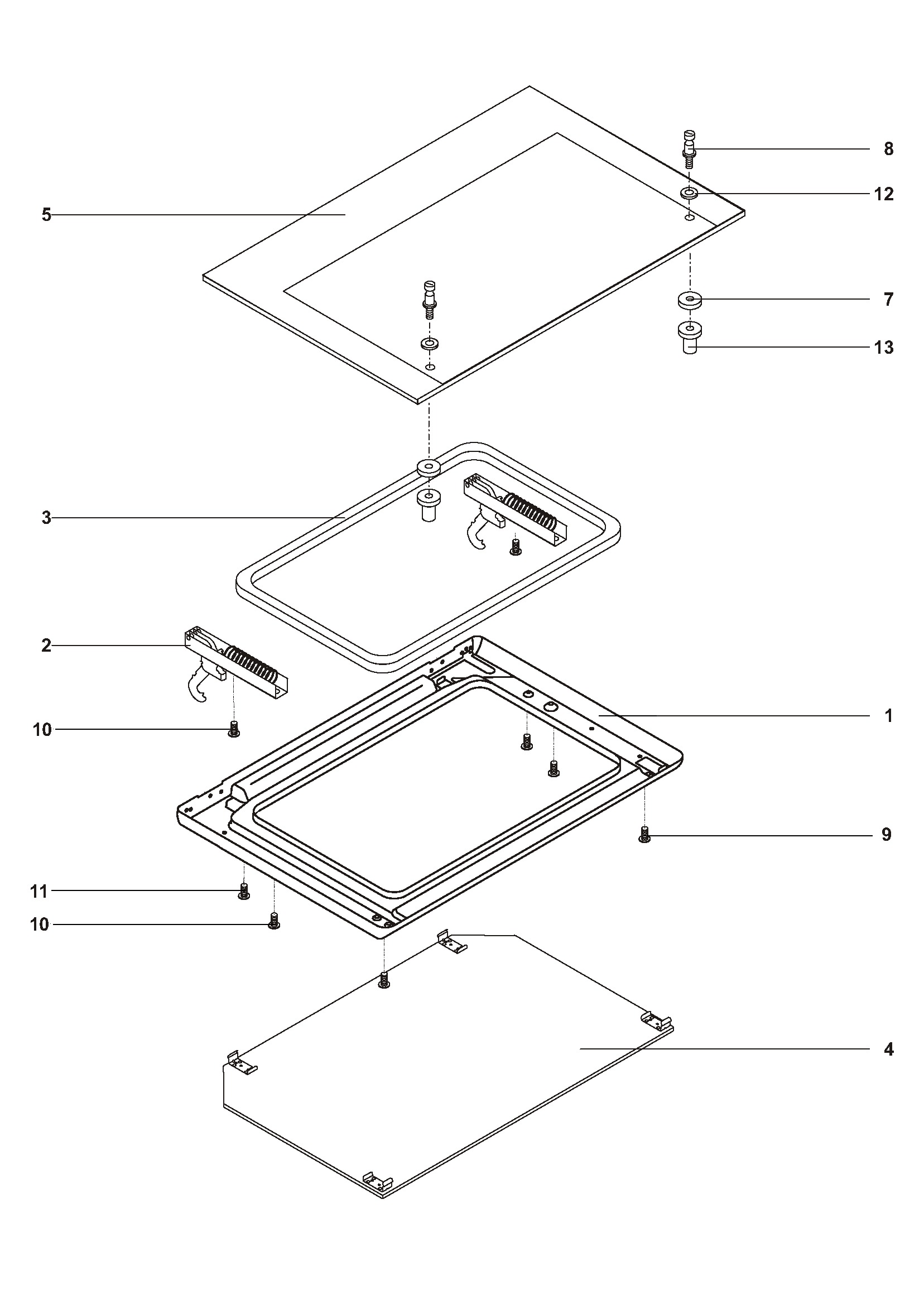 8
12
5
7
13
3
2
1
10
9
11
10
4