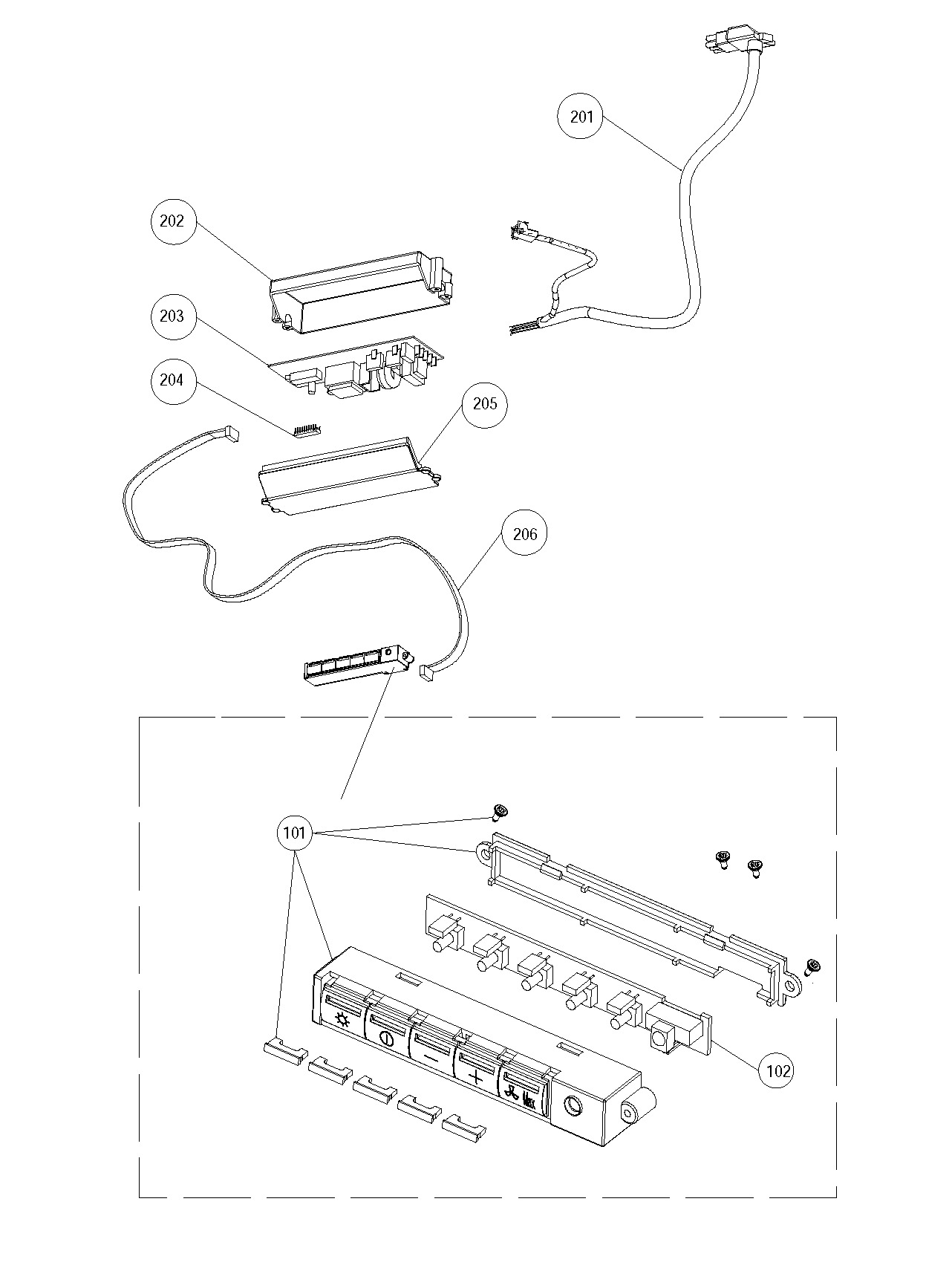 201

202

203

204

205

206

101

102