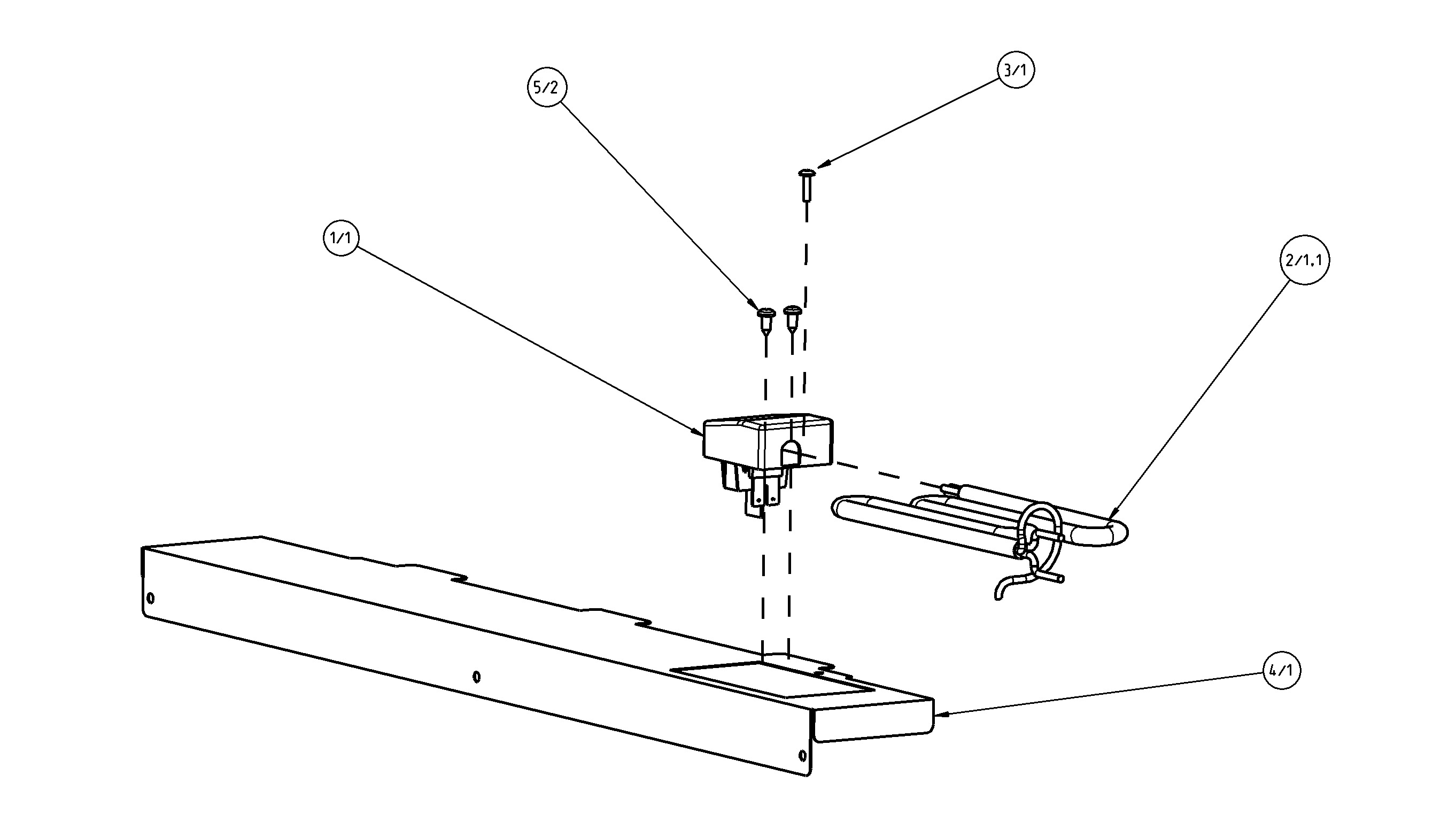 5/2

3/1

1/1

2/1,1

4/1