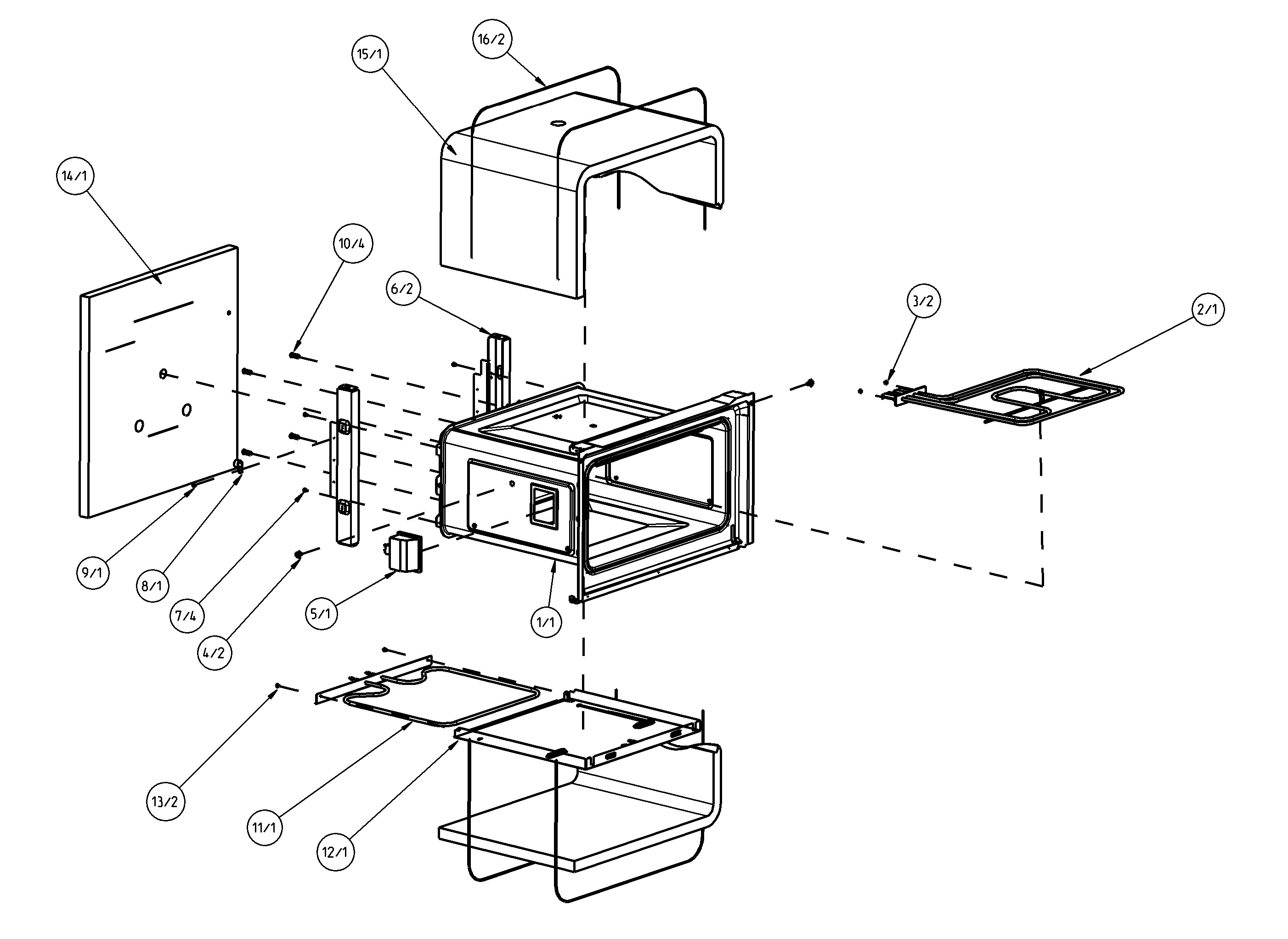 16/2
15/1
14/1
10/4
6/2
3/2
2/1
9/1
8/1
7/4
4/2
5/1
1/1
13/2
11/1
12/1