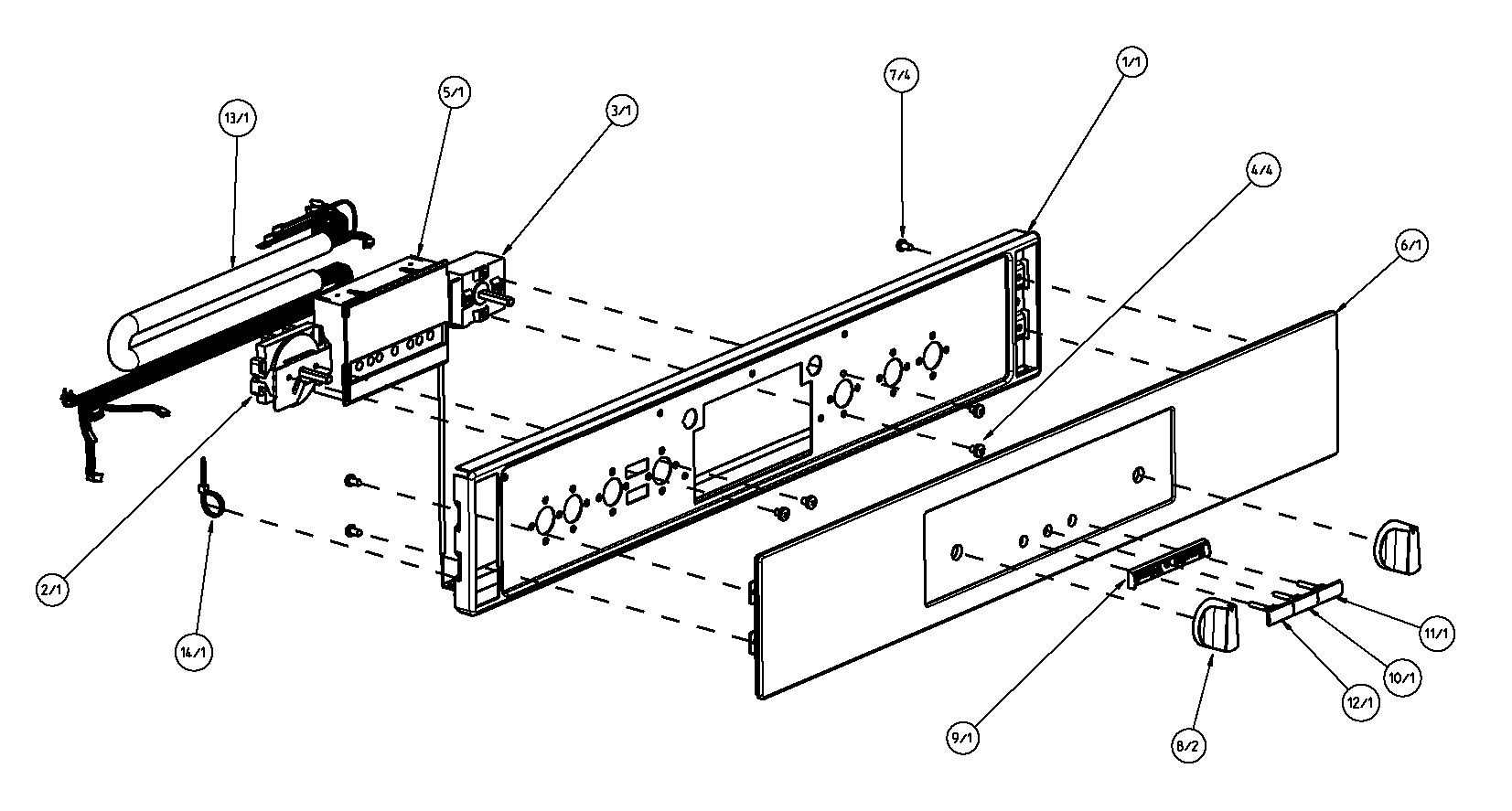 13/1

5/1

3/1

7/4

1/1

4/4

6/1

2/1

14/1

11/1

10/1

12/1

9/1

8/2