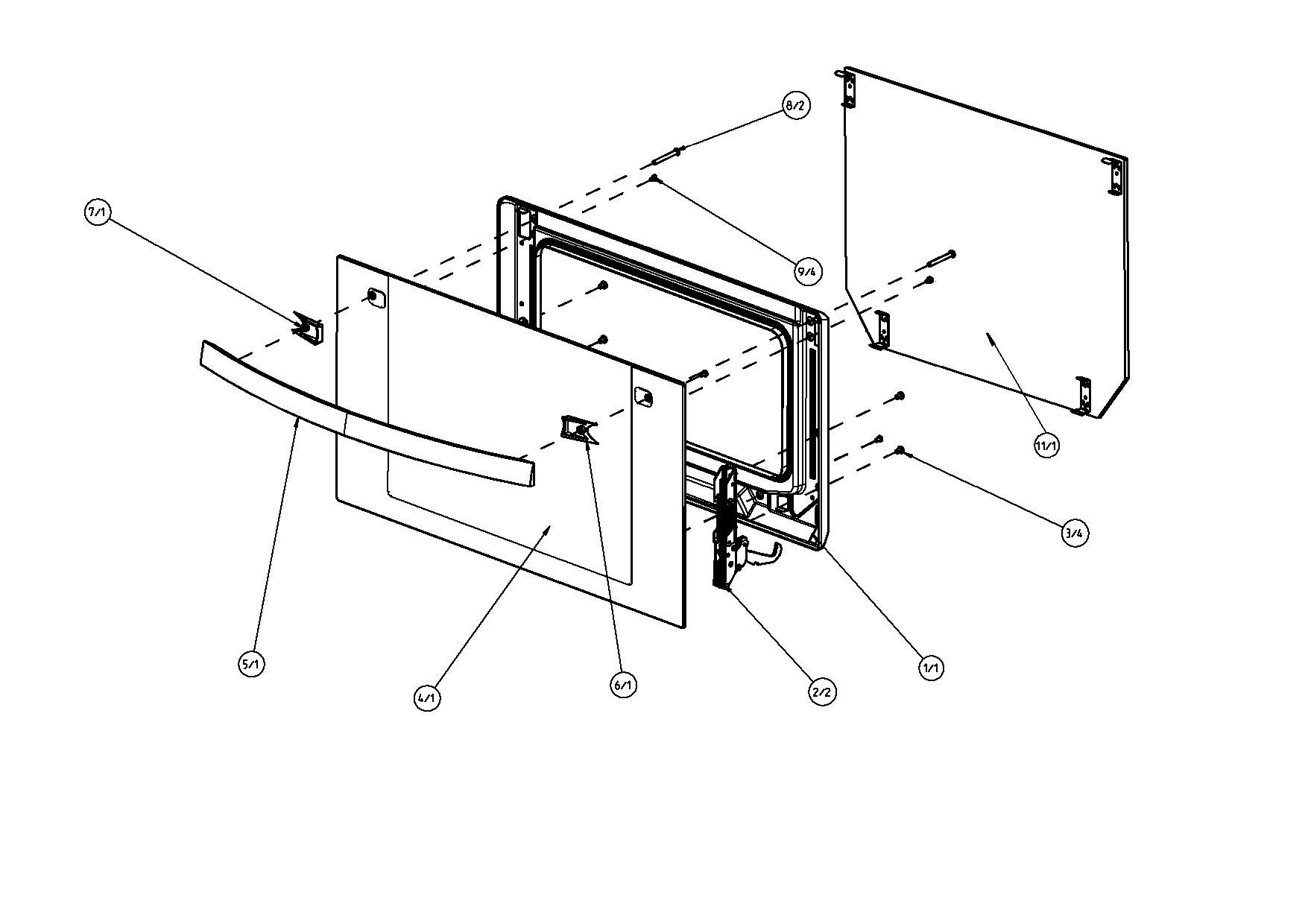 8/2
7/1
9/4
11/1
3/4
5/1
4/1
6/1
2/2
1/1