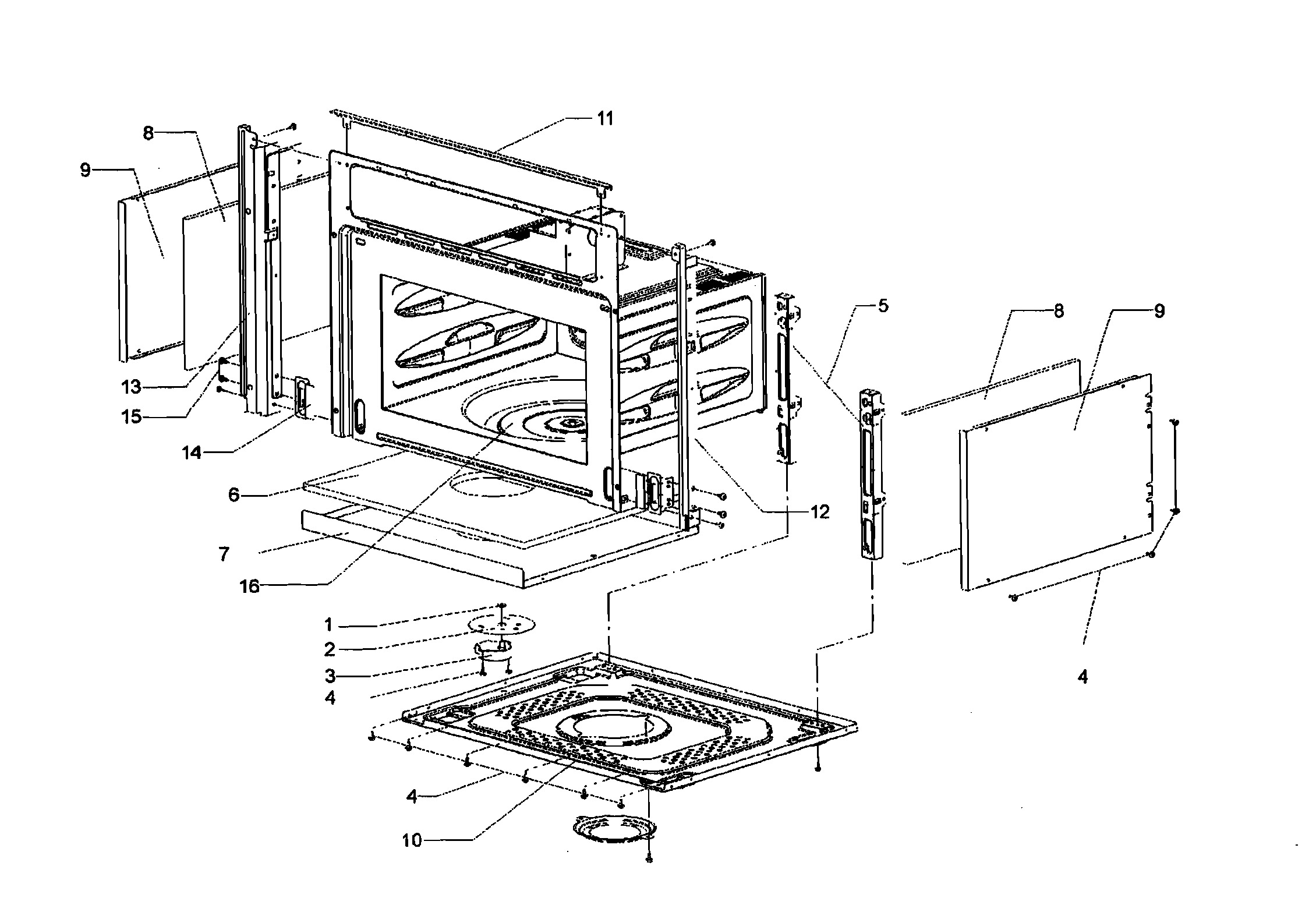 11
8
9
5
8
9
13
15
14
6
12
7
16
1
2
3
4
4
4
10