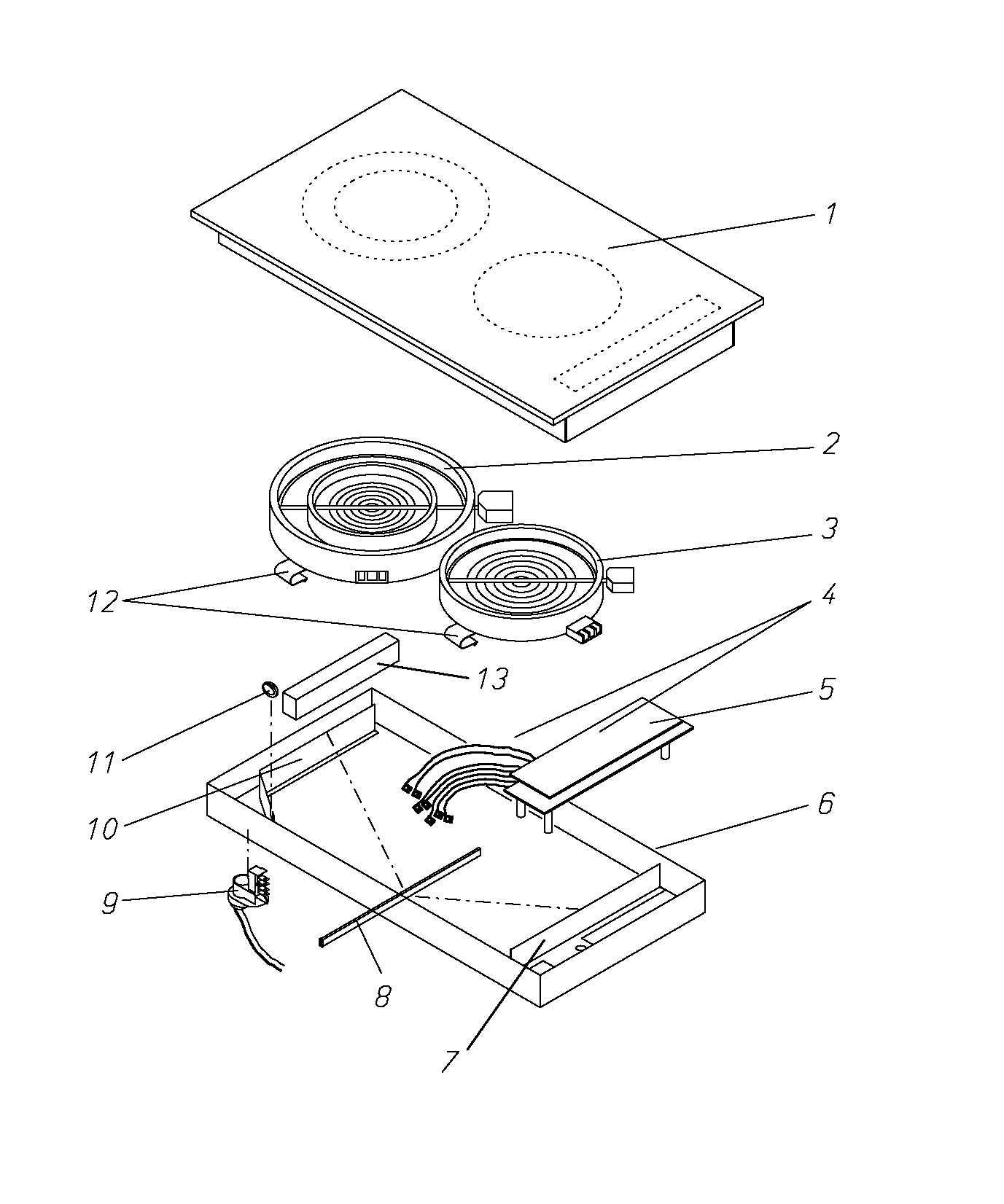 1

2

3

12

4

13

5

11

10

6

9

8

7