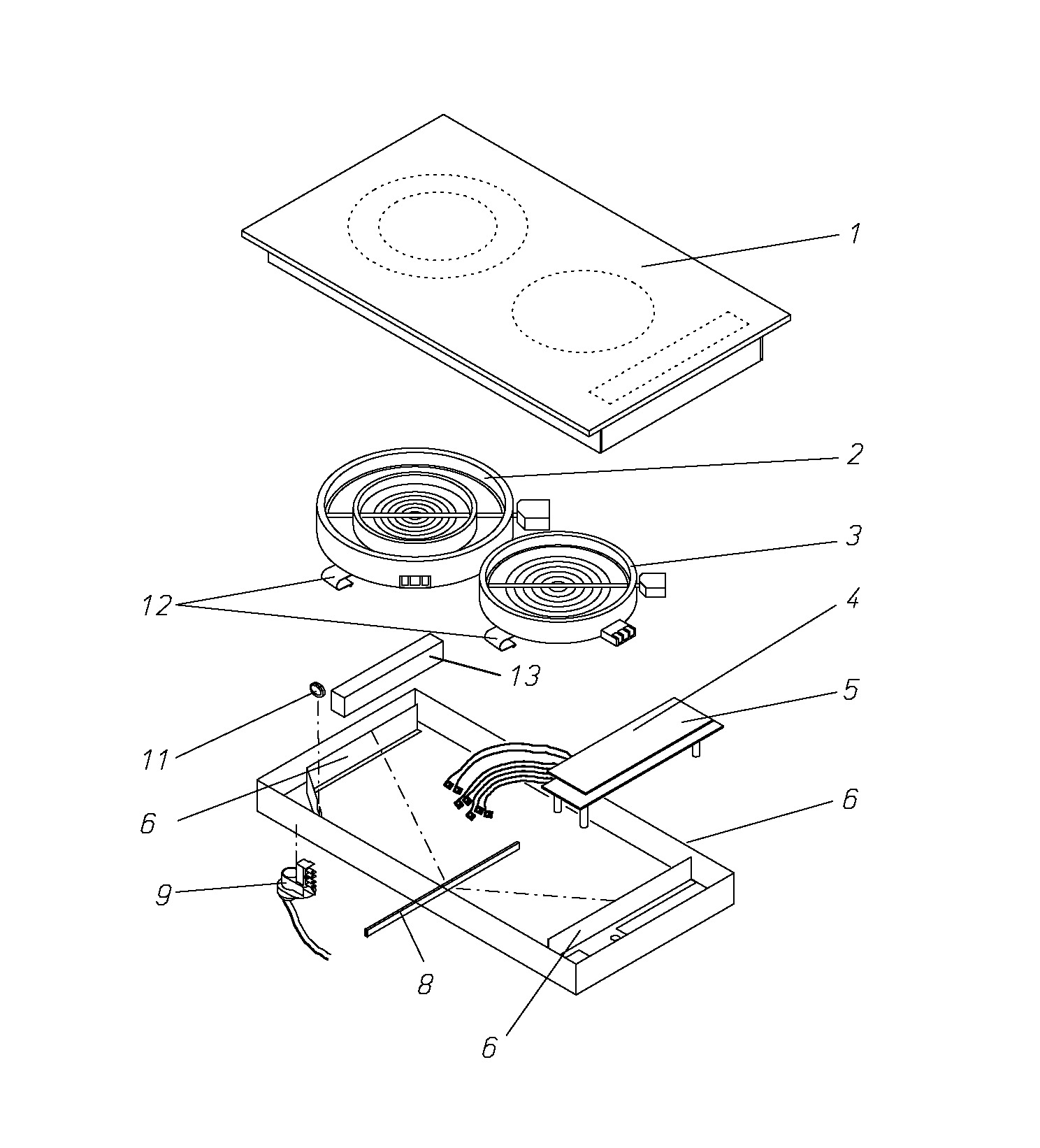 1
2
3
12
4
13
5
11
6
6
9
8
6