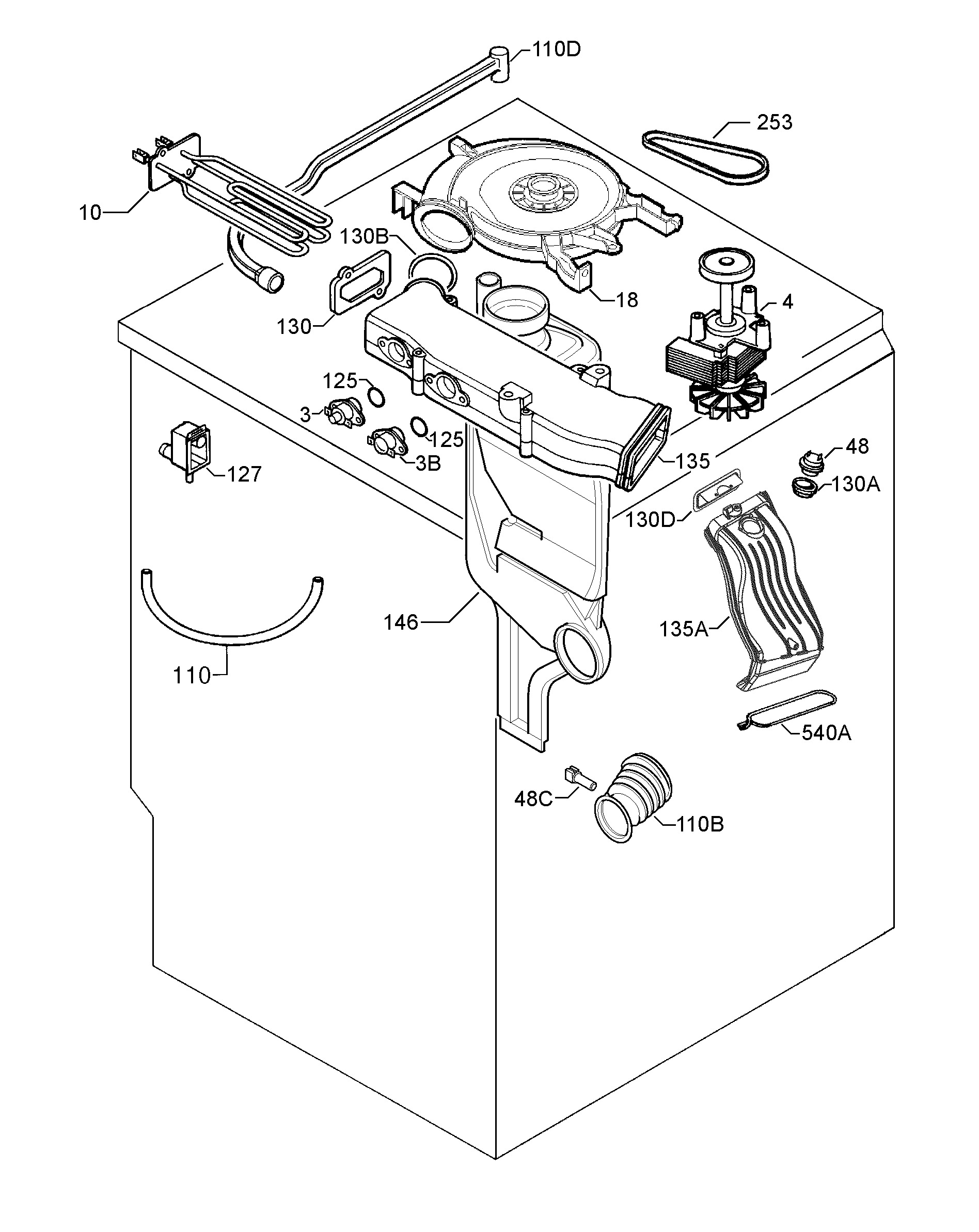 110D
253
10
130B
18
4
130
125
3
125
3B
127
135
48
130A
130D
146
135A
110
540A
48C
110B