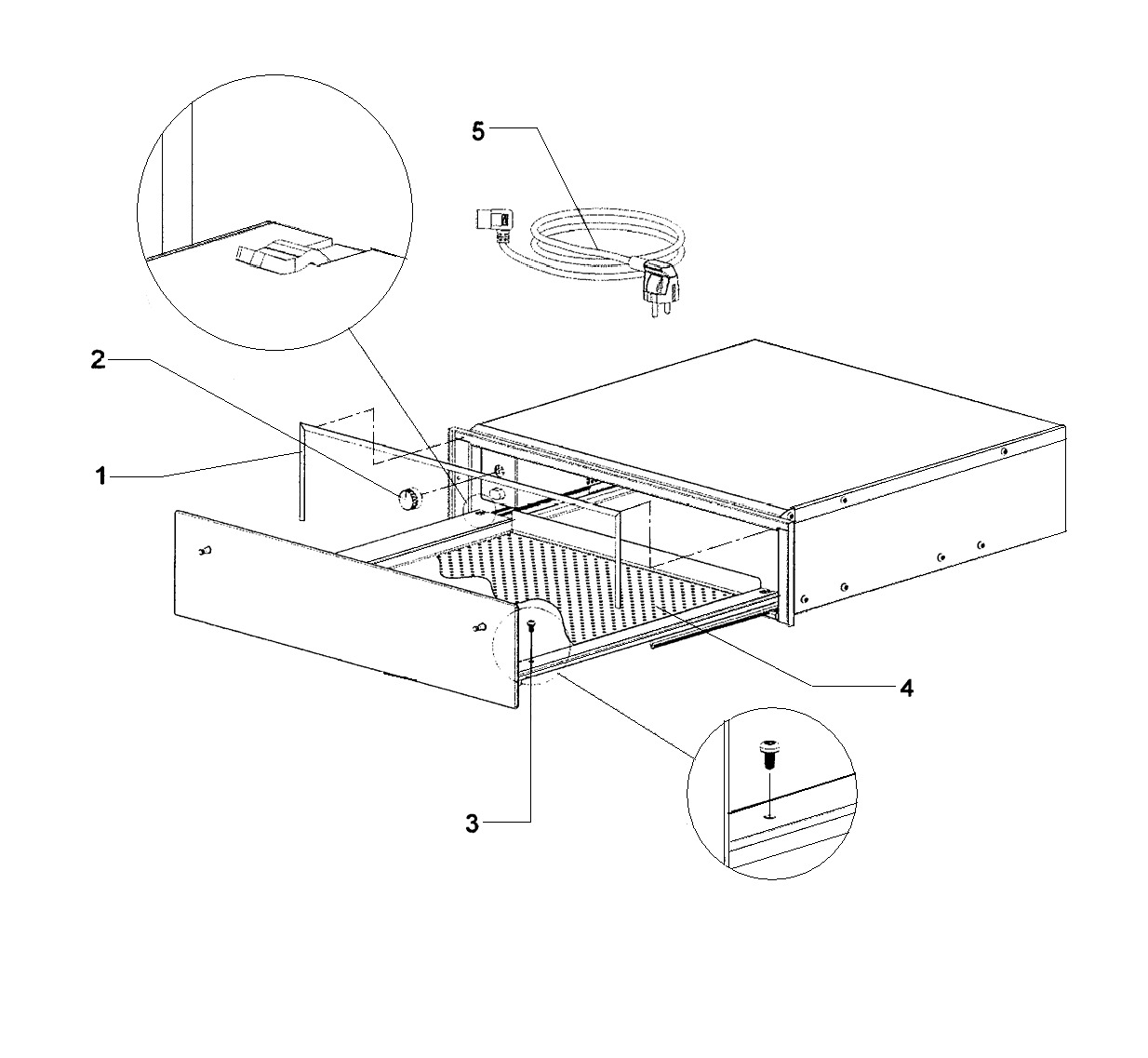 5

2

1

4

3