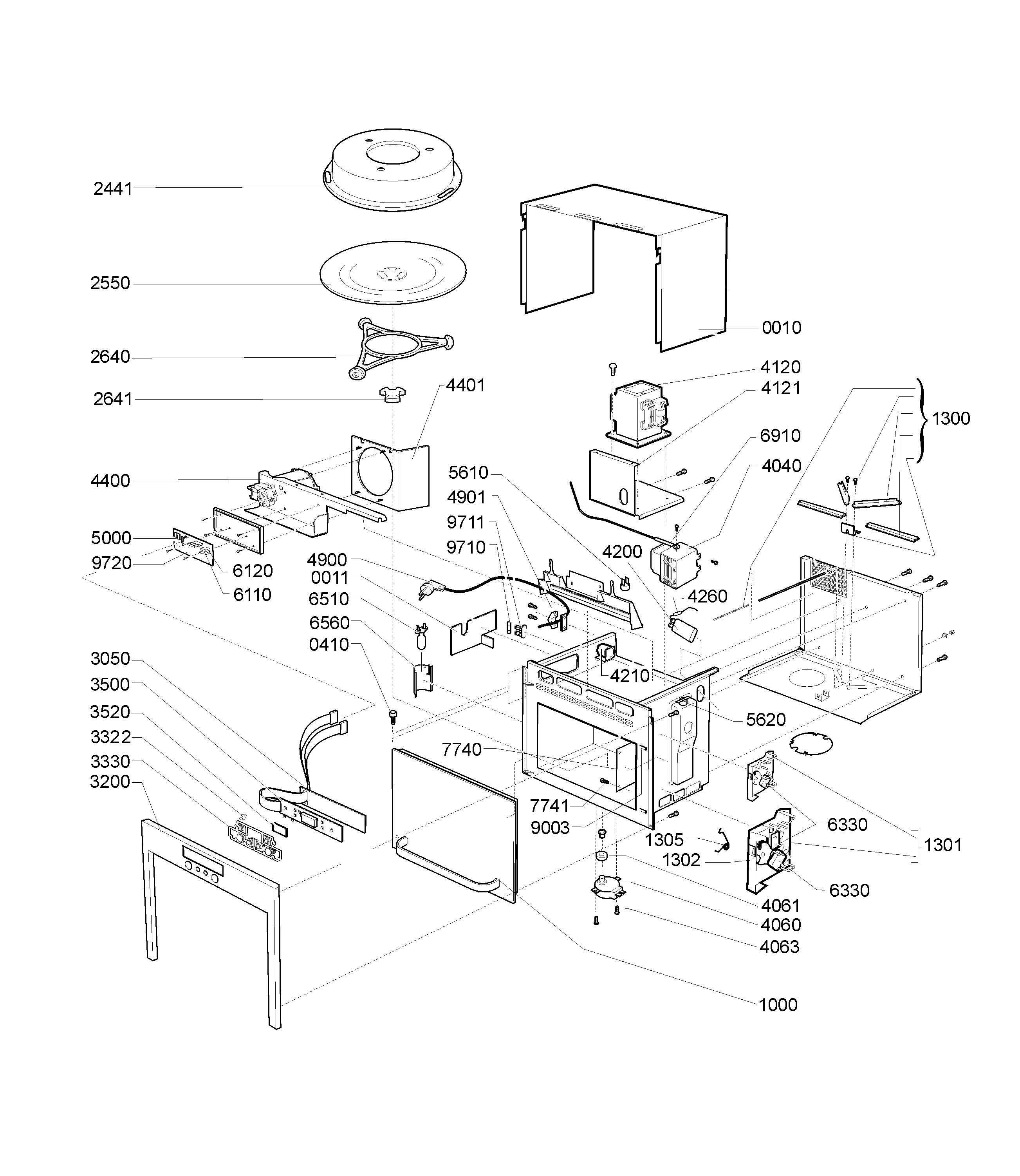 2441
2550
2640
2641
4401
4400
5000
9720
6120
6110
0010
4120
4121
6910
4040
1300
5610
4901
9711
9710
4900
0011
6510
6560
0410
4200
4260
4210
5620
3050
3500
3520
3322
3330
3200
7740
7741
9003
1305
1302
6330
1301
6330
4061
4060
4063
1000