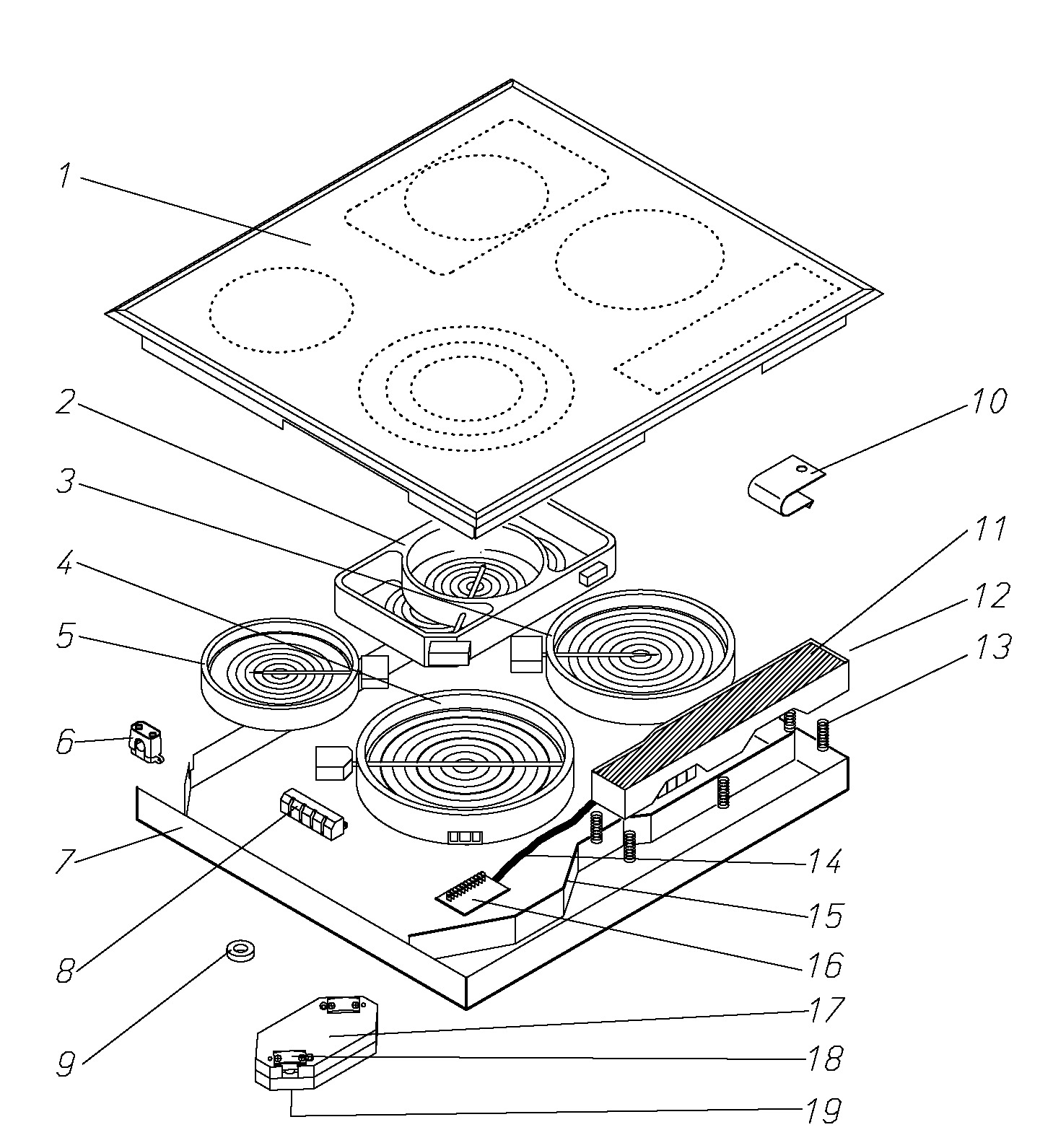 1
2
3
4
5
6
7
8
9
10
11
12
13
14
15
16
17
18
19