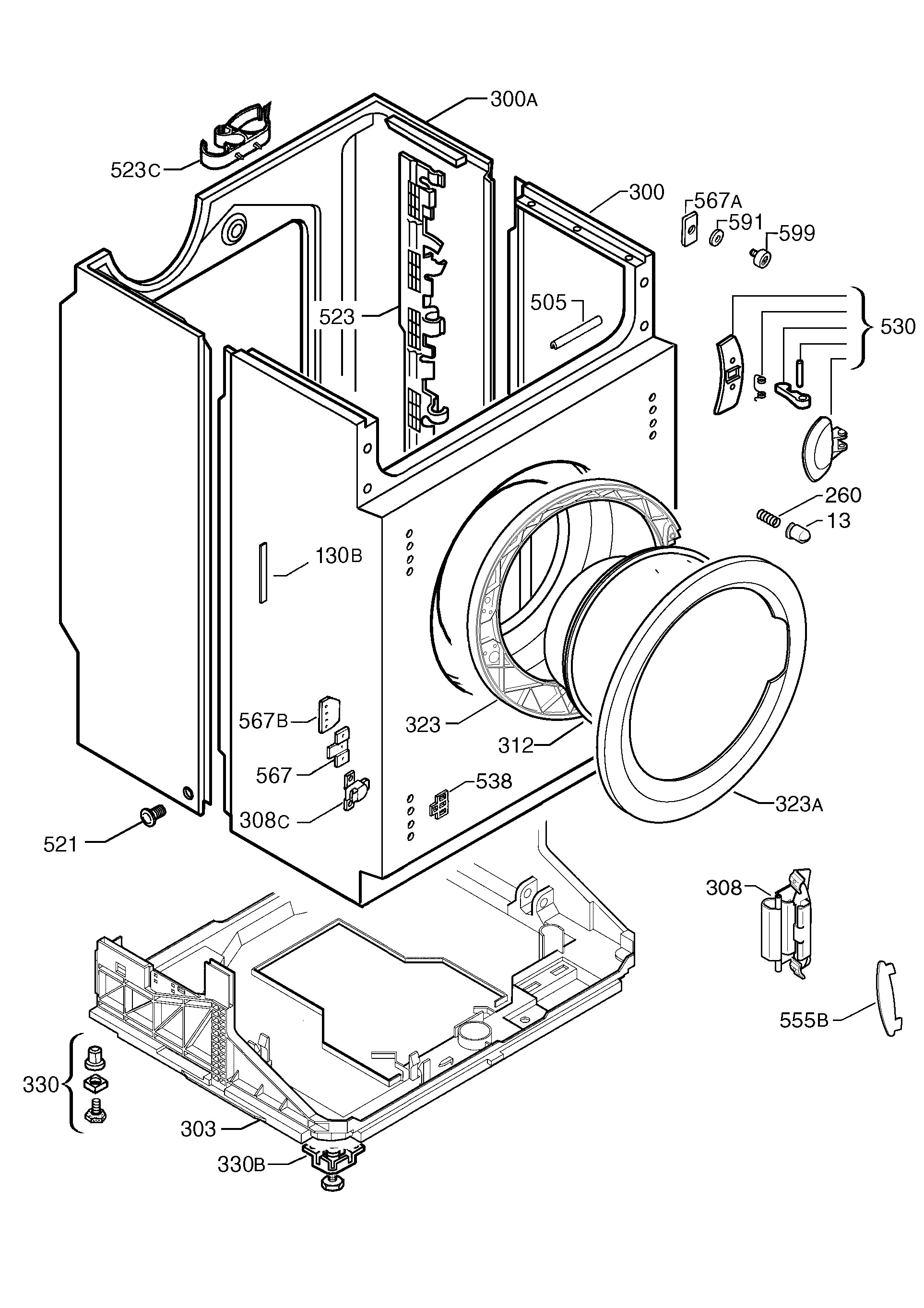 300A
523C
300
567A
591
599
523
505
530
260
13
130B
567B
323
312
567
538
308C
323A
521
308
555B
330
303
330B