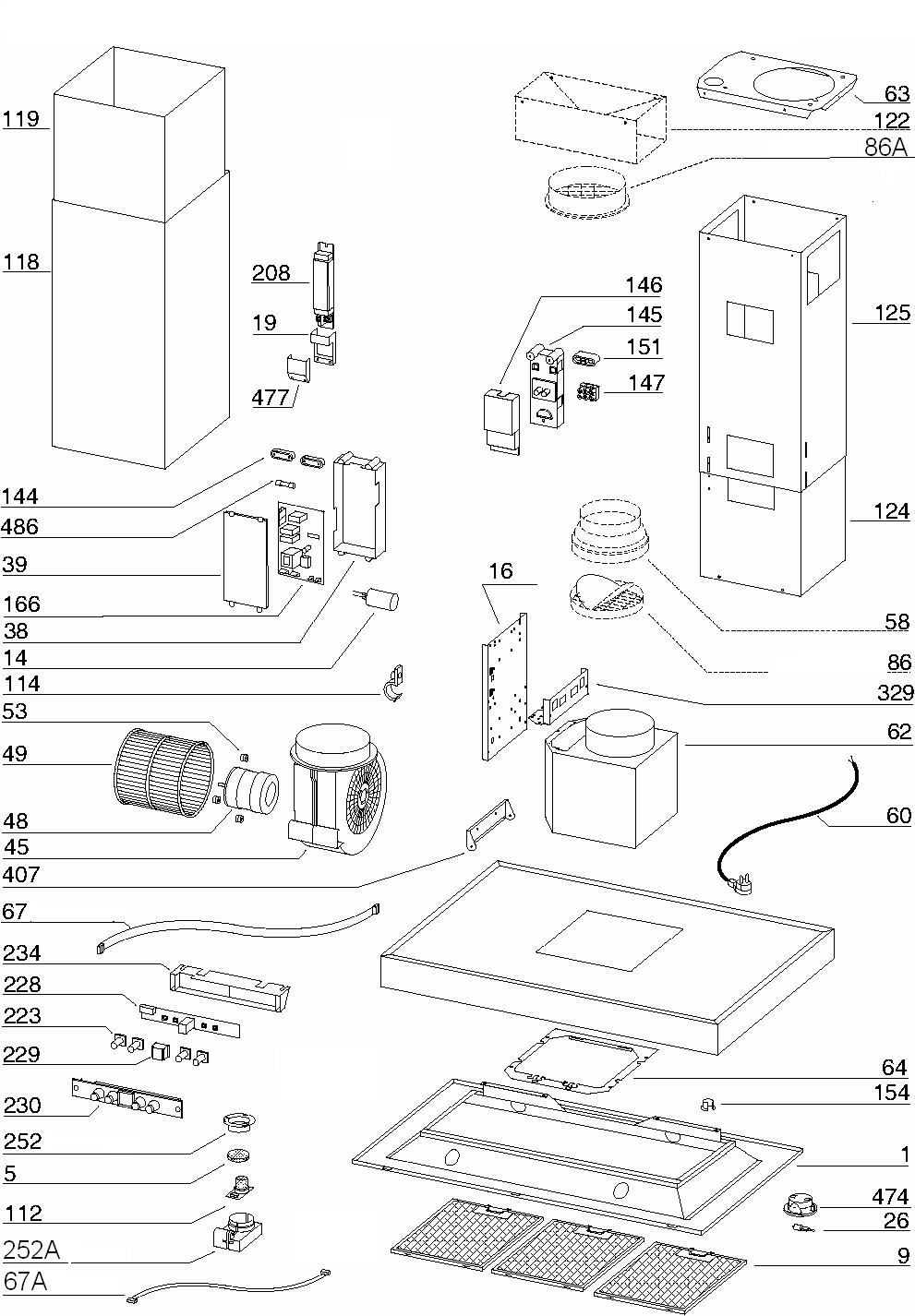 119
118
208
19
477
144
486
39
166
38
14
114
53
49
48
45
407
67
234
228
223
229
230
252
5
112
252A
67A
63
122
86A
146
145
151
147
125
124
16
58
86
329
62
60
64
154
1
474
26
9