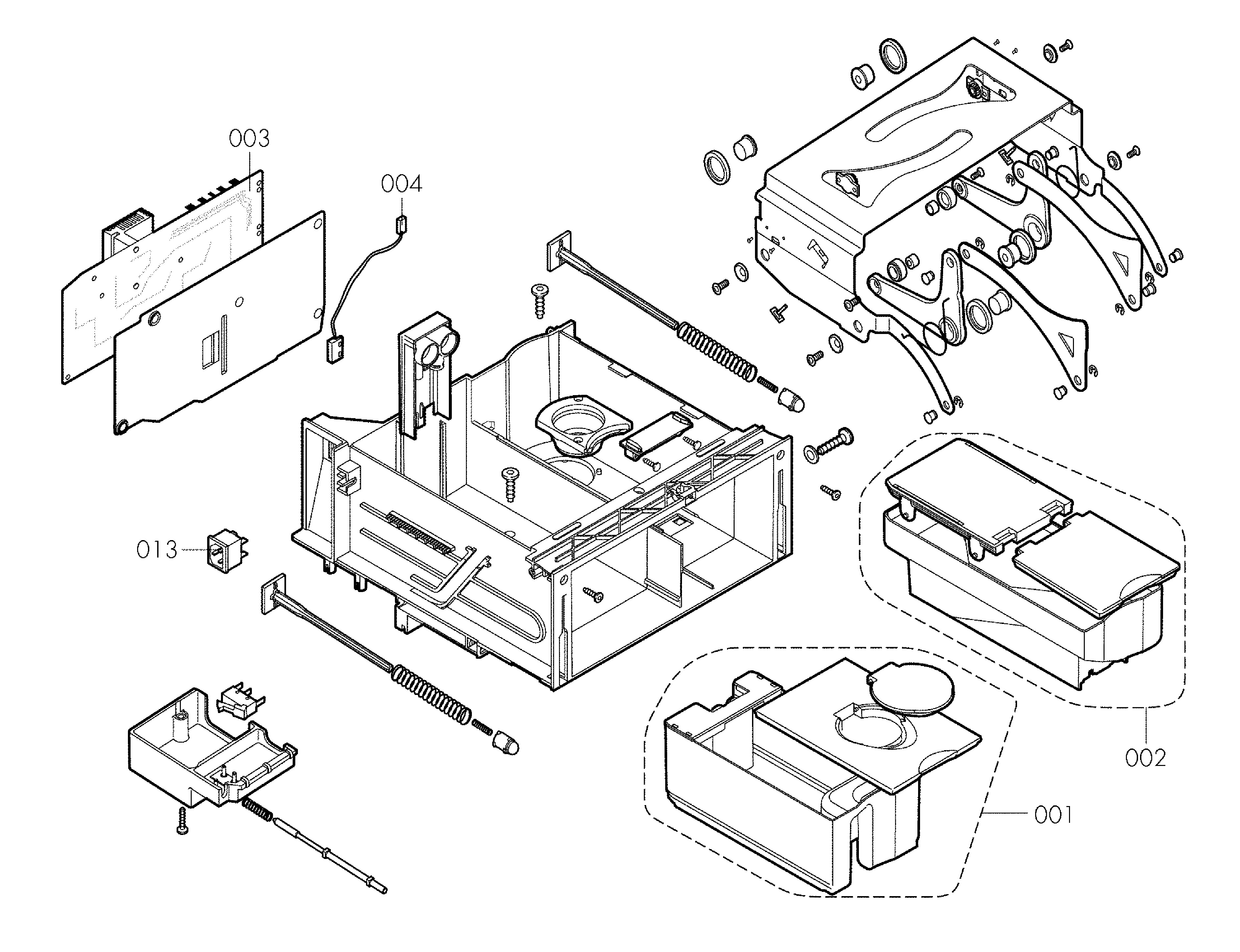 003
004
013
002
001