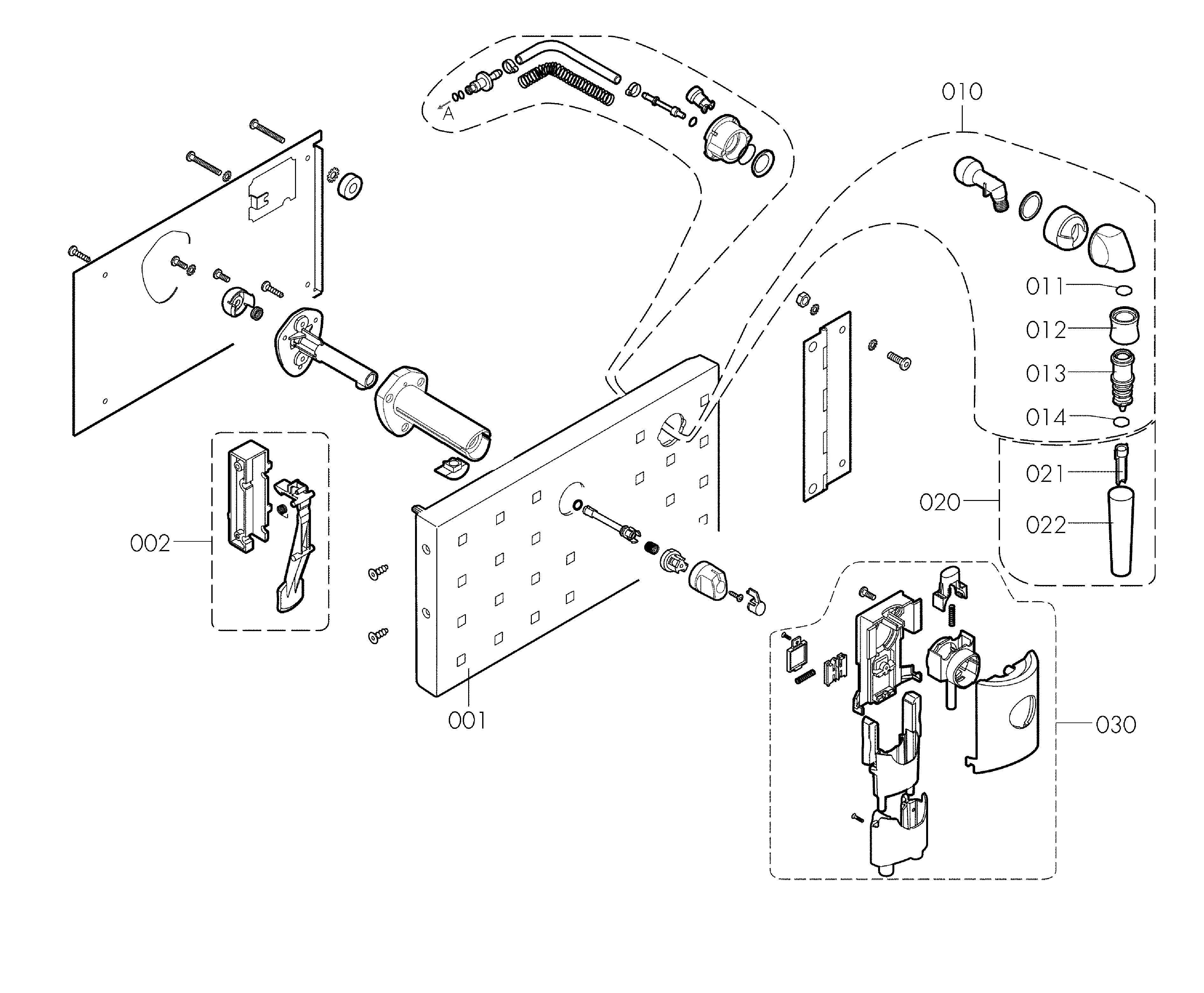 A

010

011

012

013

014

021

020

022

002

001

030