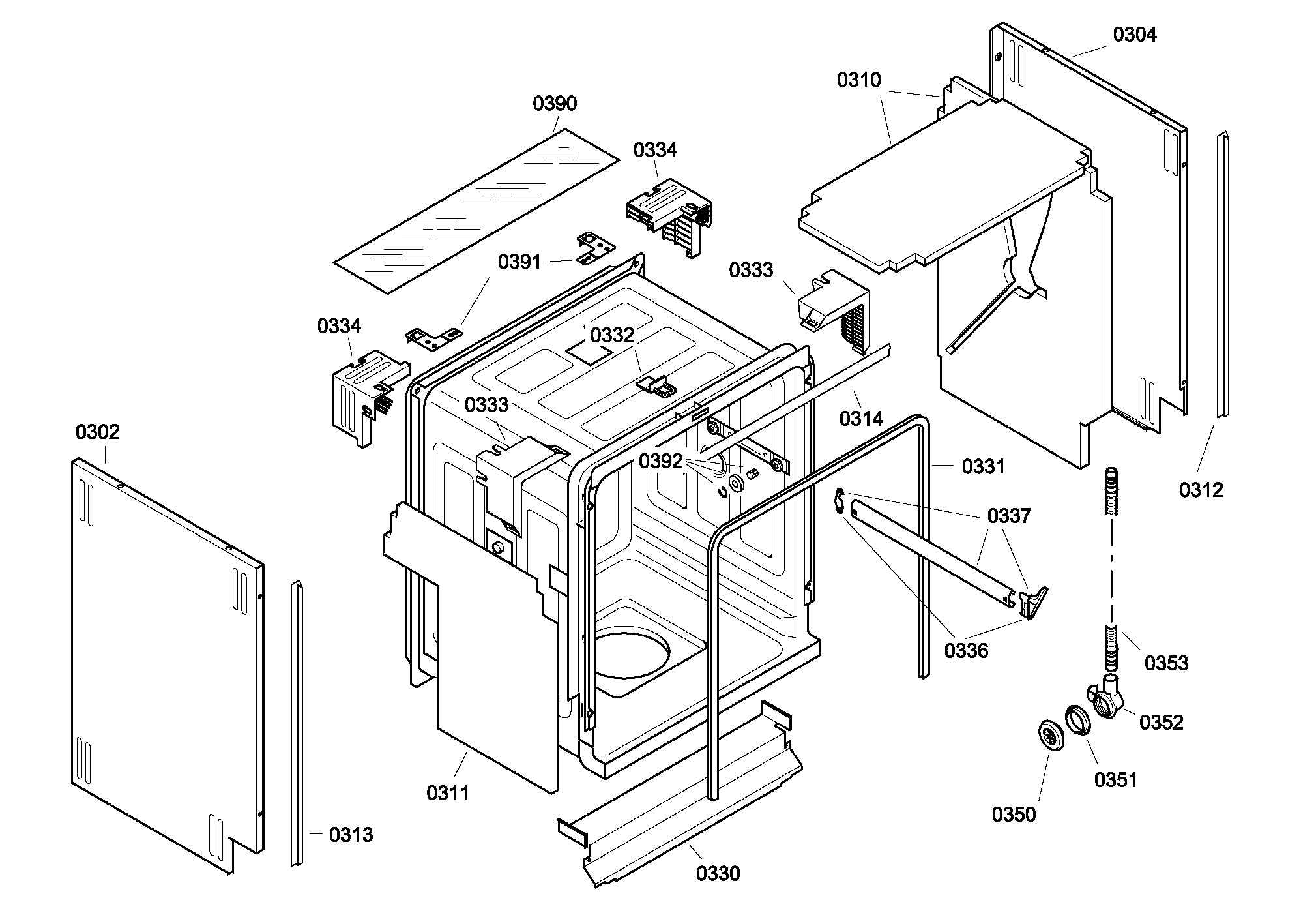 0304
0310
0390
0334
0391
0333
0334
0332
0333
0314
0302
0392
0331
0312
0337
0336
0353
0352
0351
0350
0311
0313
0330