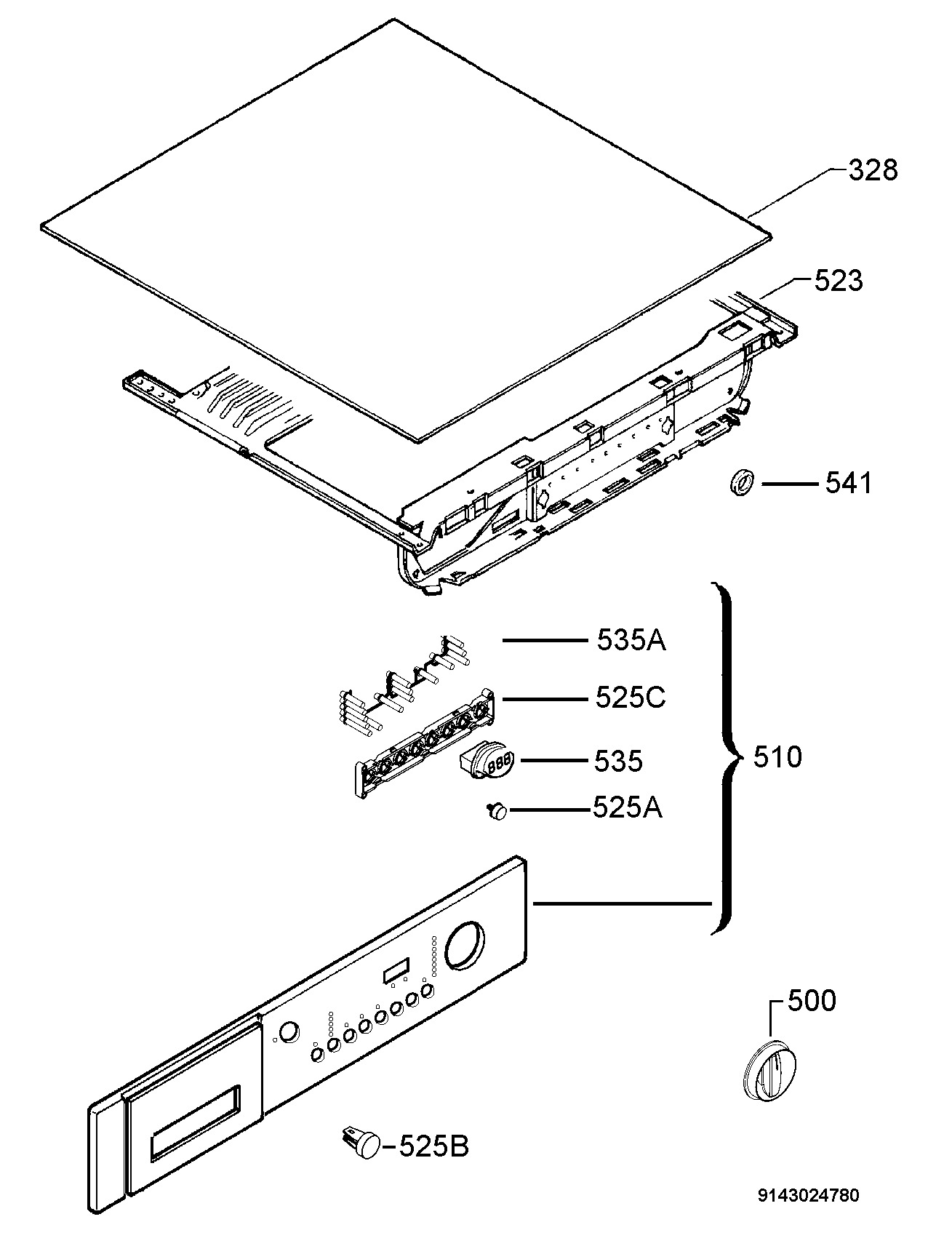 328

523

541

535A

525C

535

510

525A

500

525B

9143024780