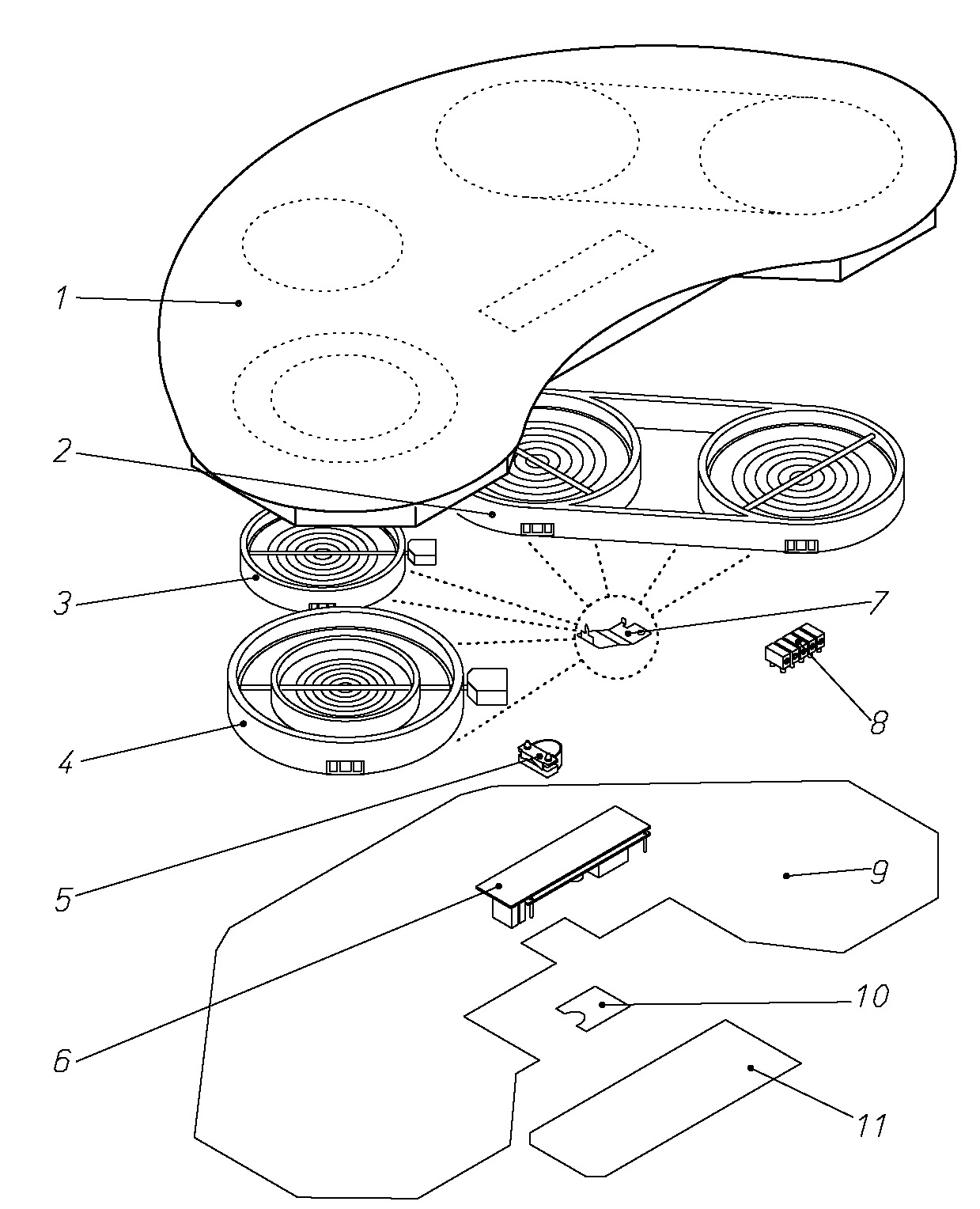 1
2
3
7
8
4
5
9
6
10
11