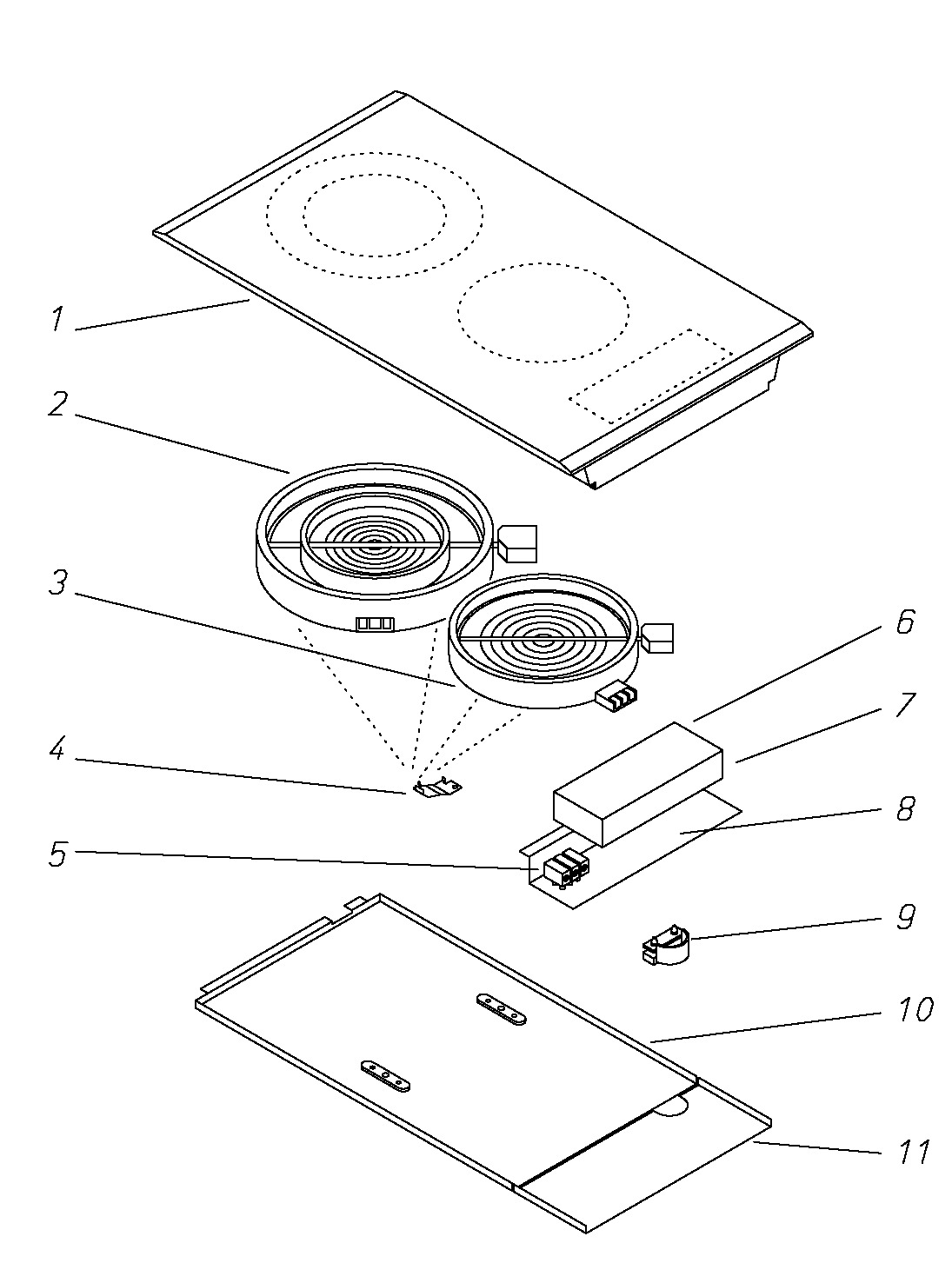 1
2
3
4
5
6
7
8
9
10
11