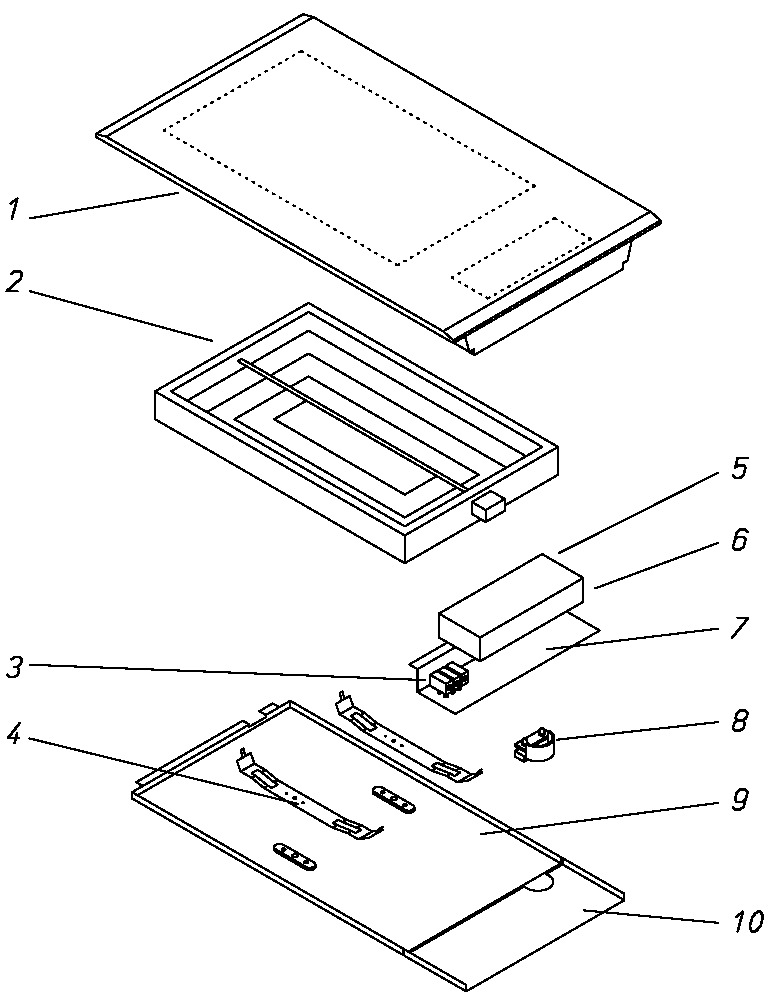 1
2
5
6
7
3
8
4
9
10