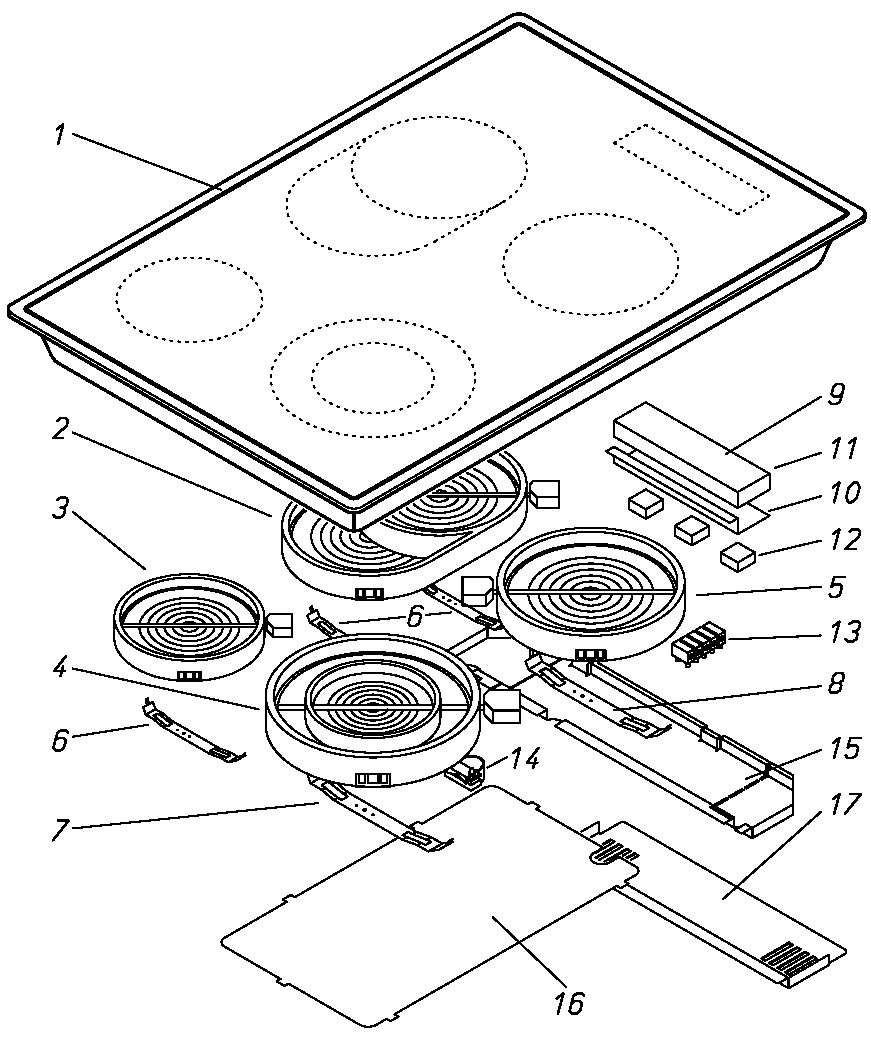 1
2
3
9
11
10
12
5
6
13
4
8
6
14
15
7
17
16