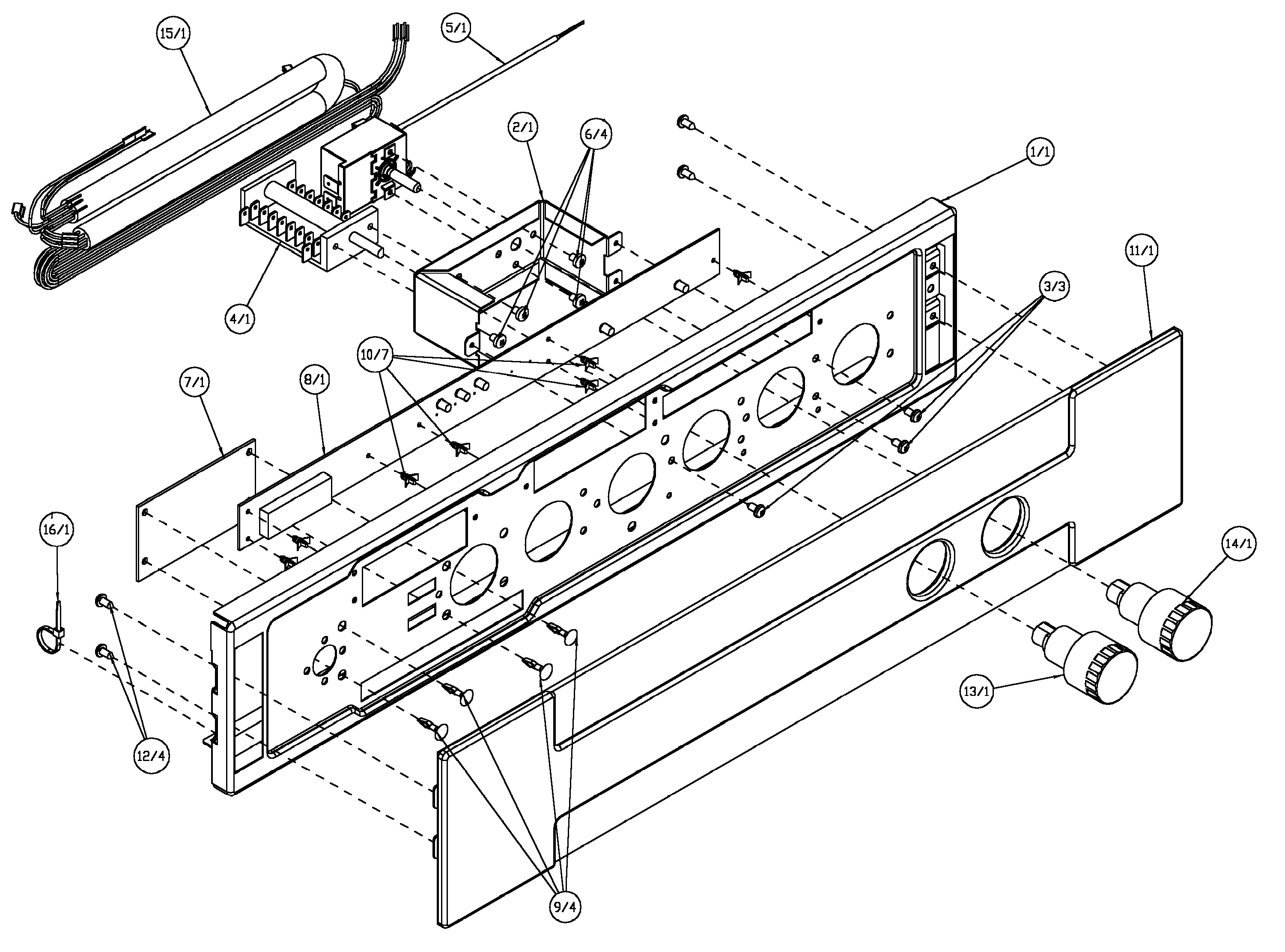 15/1
5/1
2/1
6/4
1/1
11/1
3/3
4/1
10/7
7/1
8/1
16/1
14/1
13/1
12/4
9/4