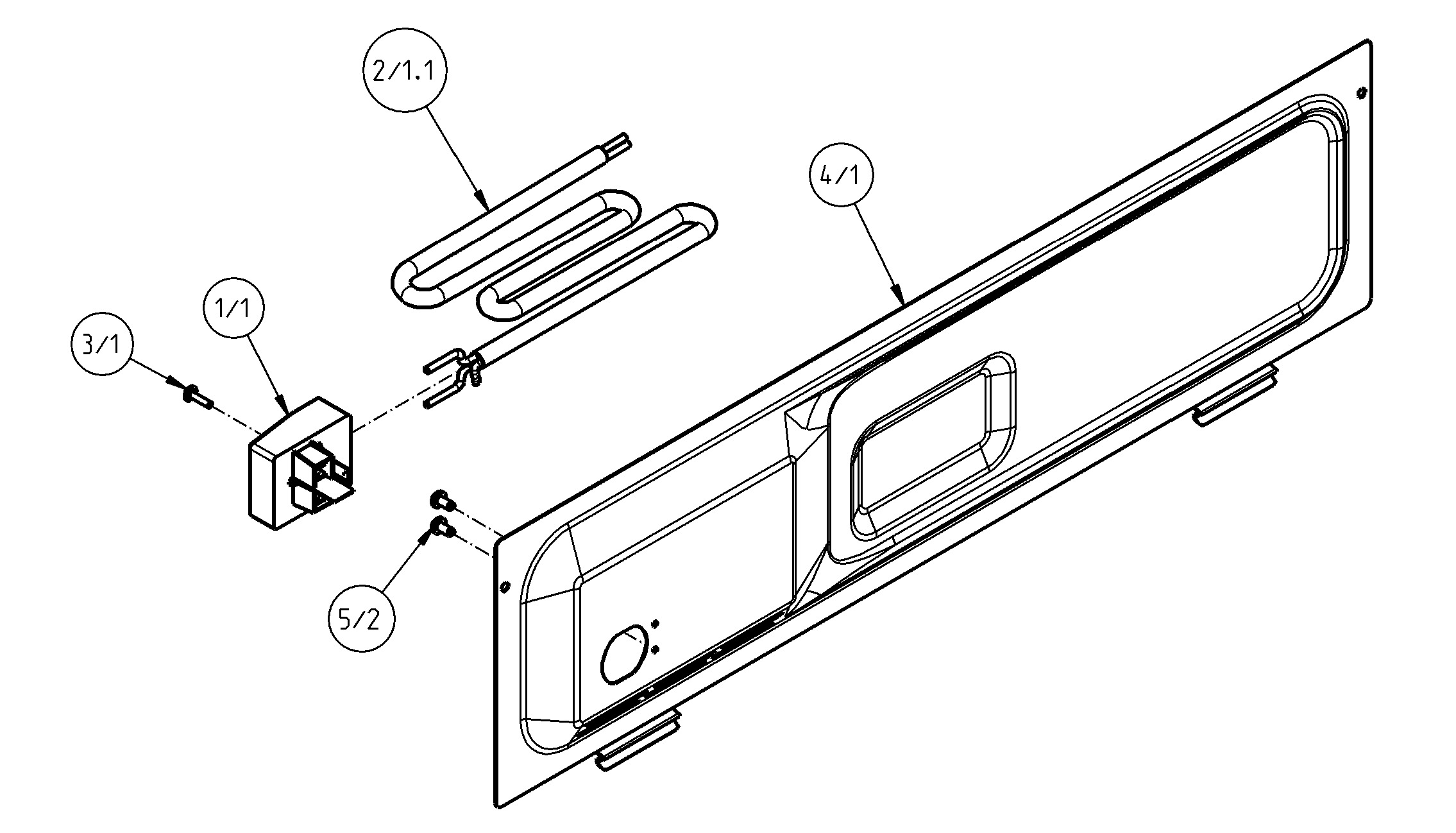 2/1.1

4/1

1/1

3/1

5/2