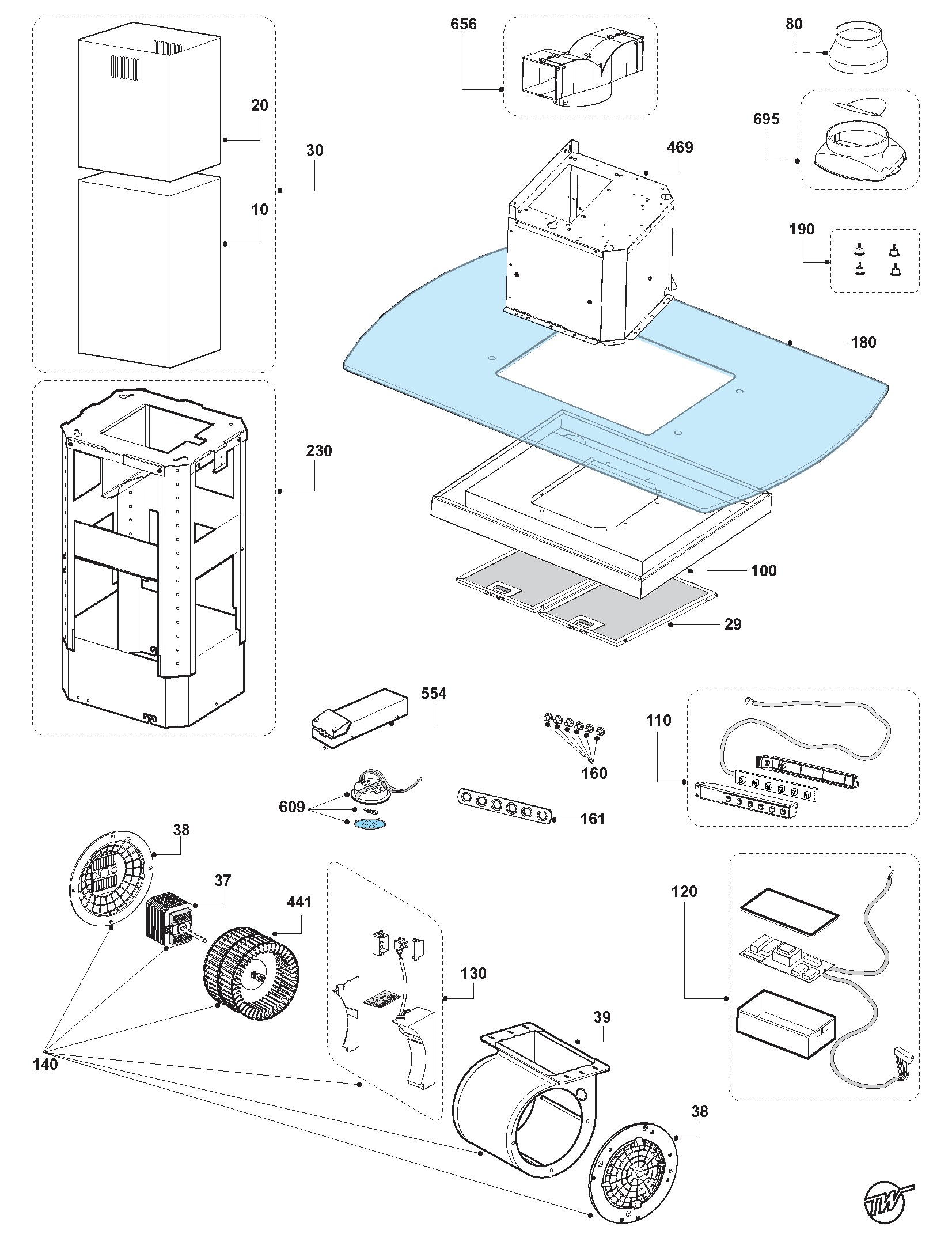 656
80
20
30
695
469
10
190
180
230
100
29
554
110
160
609
161
38
37
441
120
130
39
140
38
TW