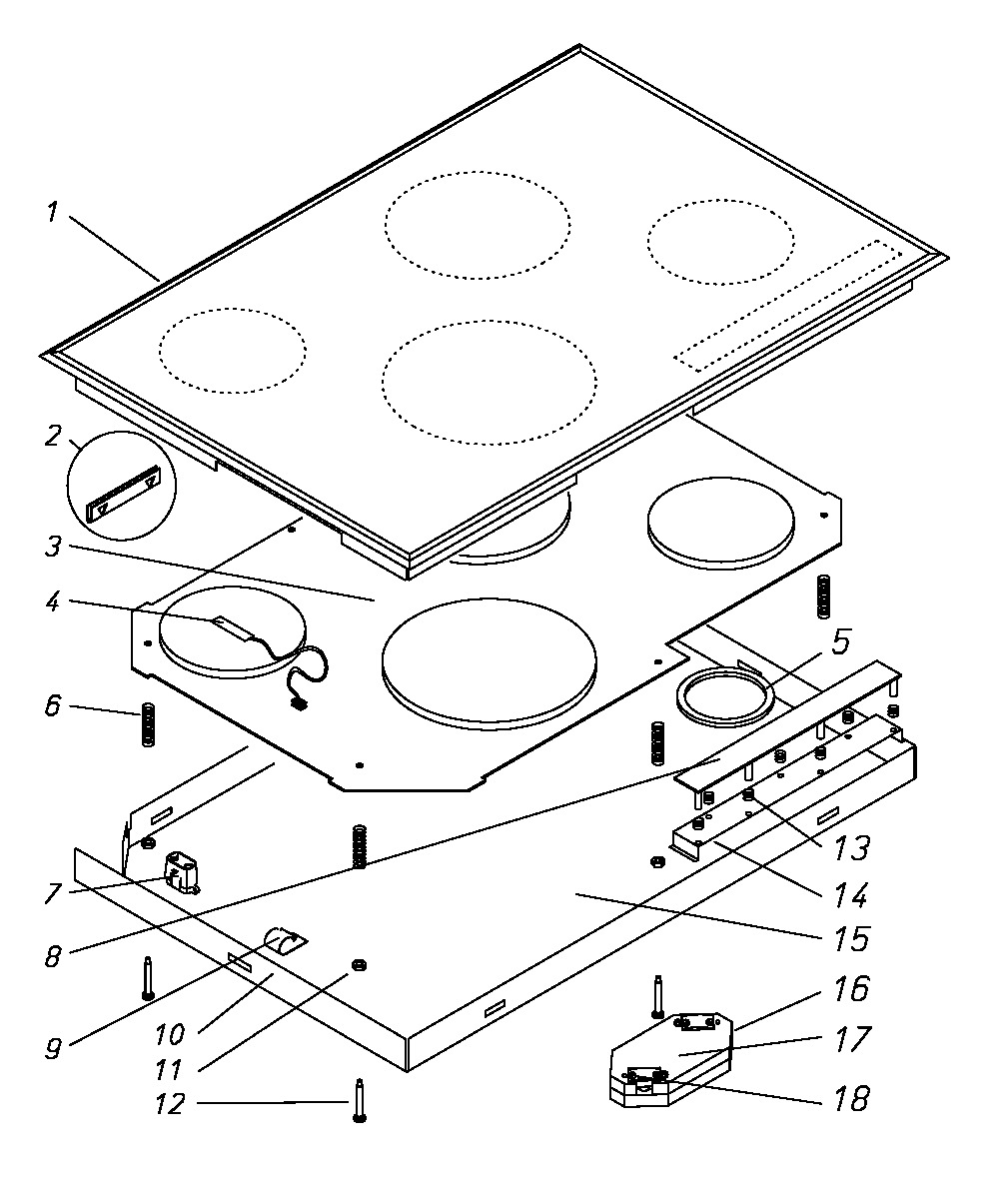 1
2
3
4
5
6
7
8
9
10
11
12
13
14
15
16
17
18