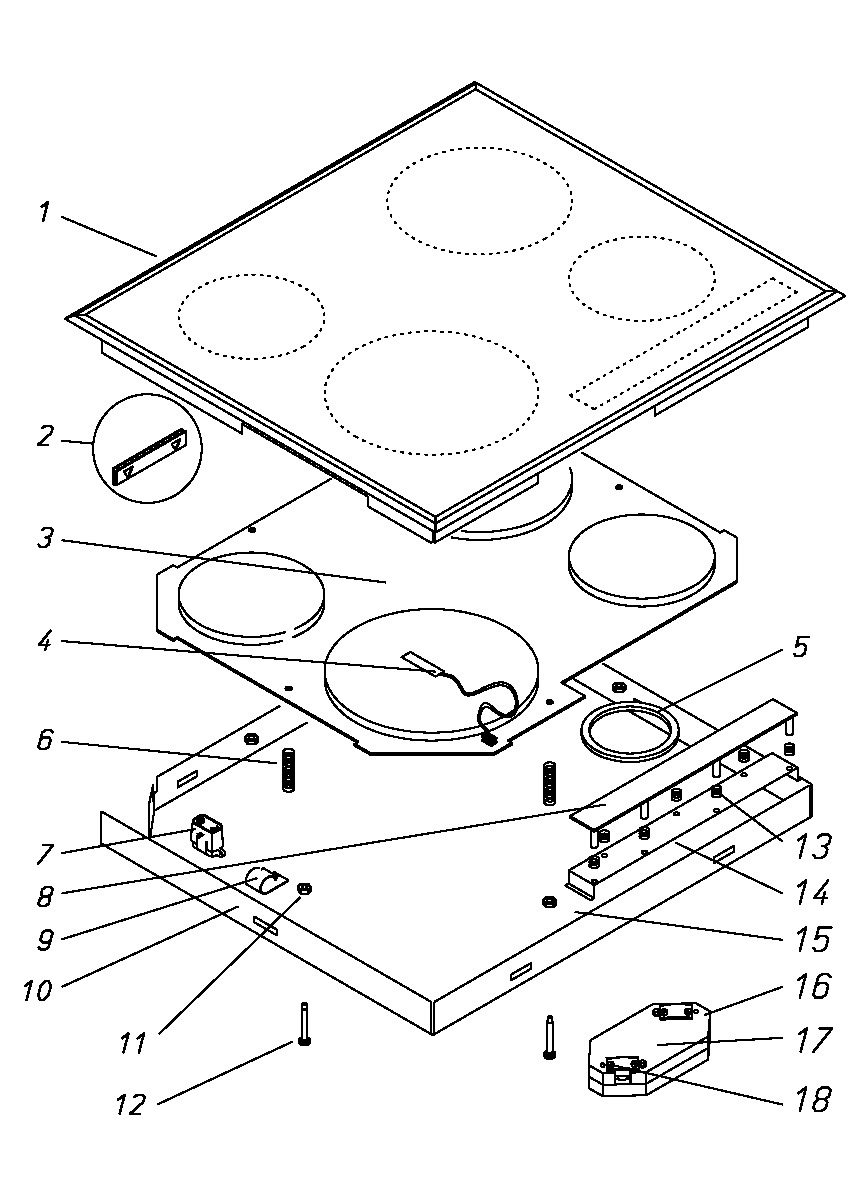 1
2
3
4
5
6
7
8
9
10
11
12
13
14
15
16
17
18