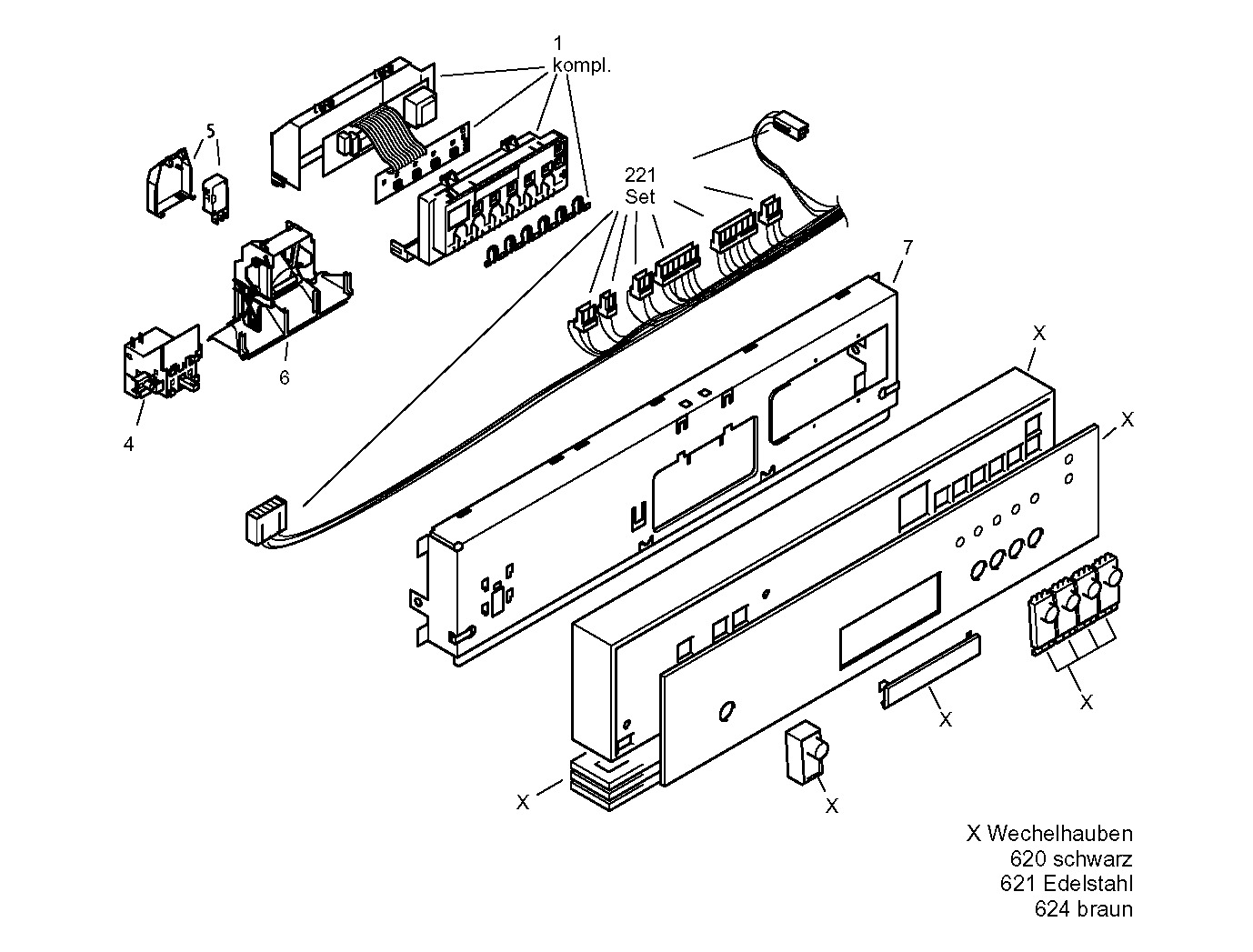 1
kompl.

5

221
Set

7

6

4

X

X

X

X

X

X

X Wechelhauben
620 schwarz
621 Edelstahl
624 braun