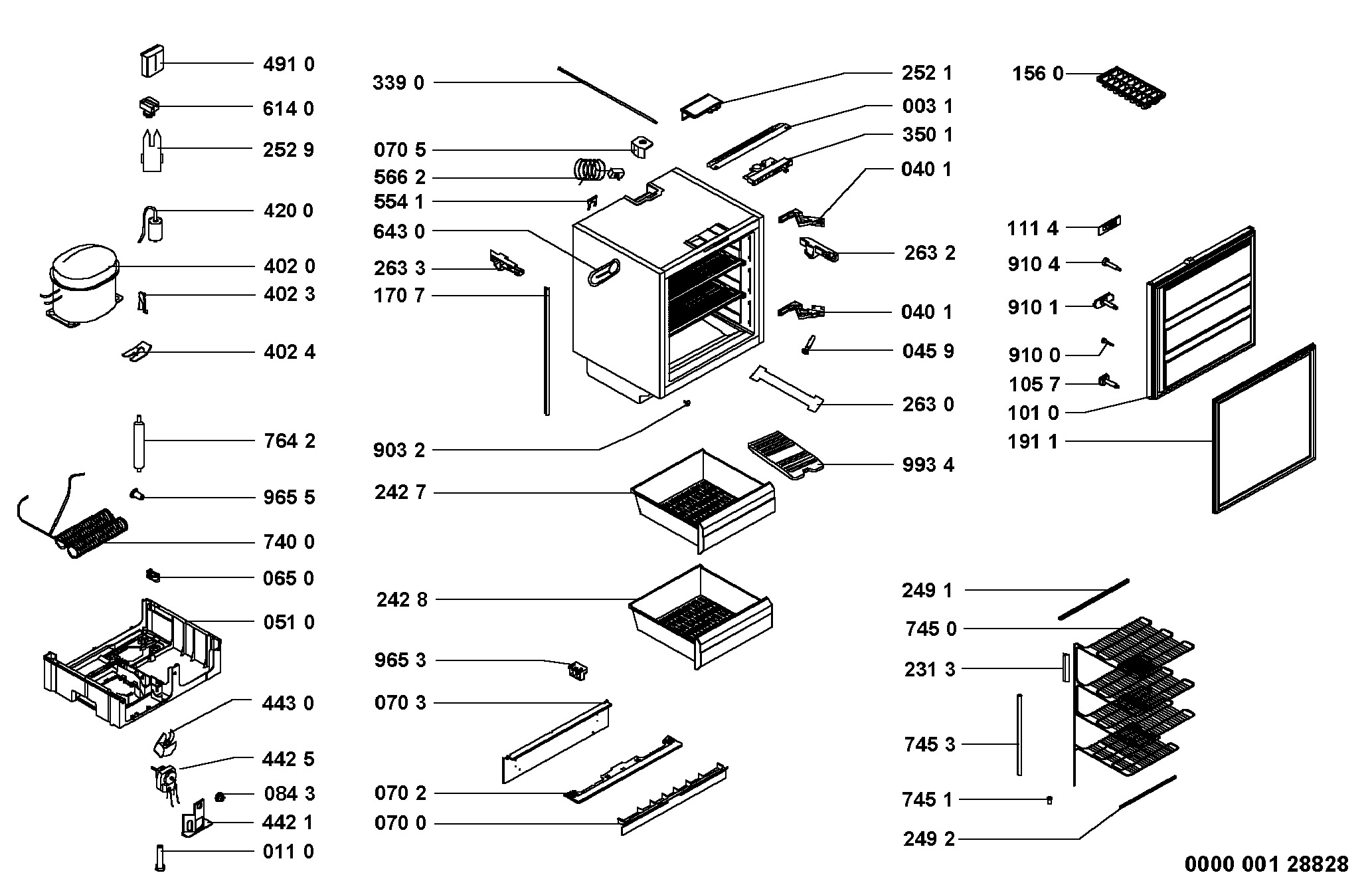 491 0
614 0
252 9
420 0
402 0
402 3
402 4
764 2
965 5
740 0
065 0
051 0
443 0
442 5
084 3
442 1
011 0

339 0
070 5
566 2
554 1
643 0
263 3
170 7
903 2
242 7
242 8
965 3
070 3
070 2
070 0

252 1
003 1
350 1
040 1
263 2
040 1
045 9
263 0
993 4

156 0
111 4
910 4
910 1
910 0
105 7
101 0
191 1

249 1
745 0
231 3
745 3
745 1
249 2

0000 001 28828