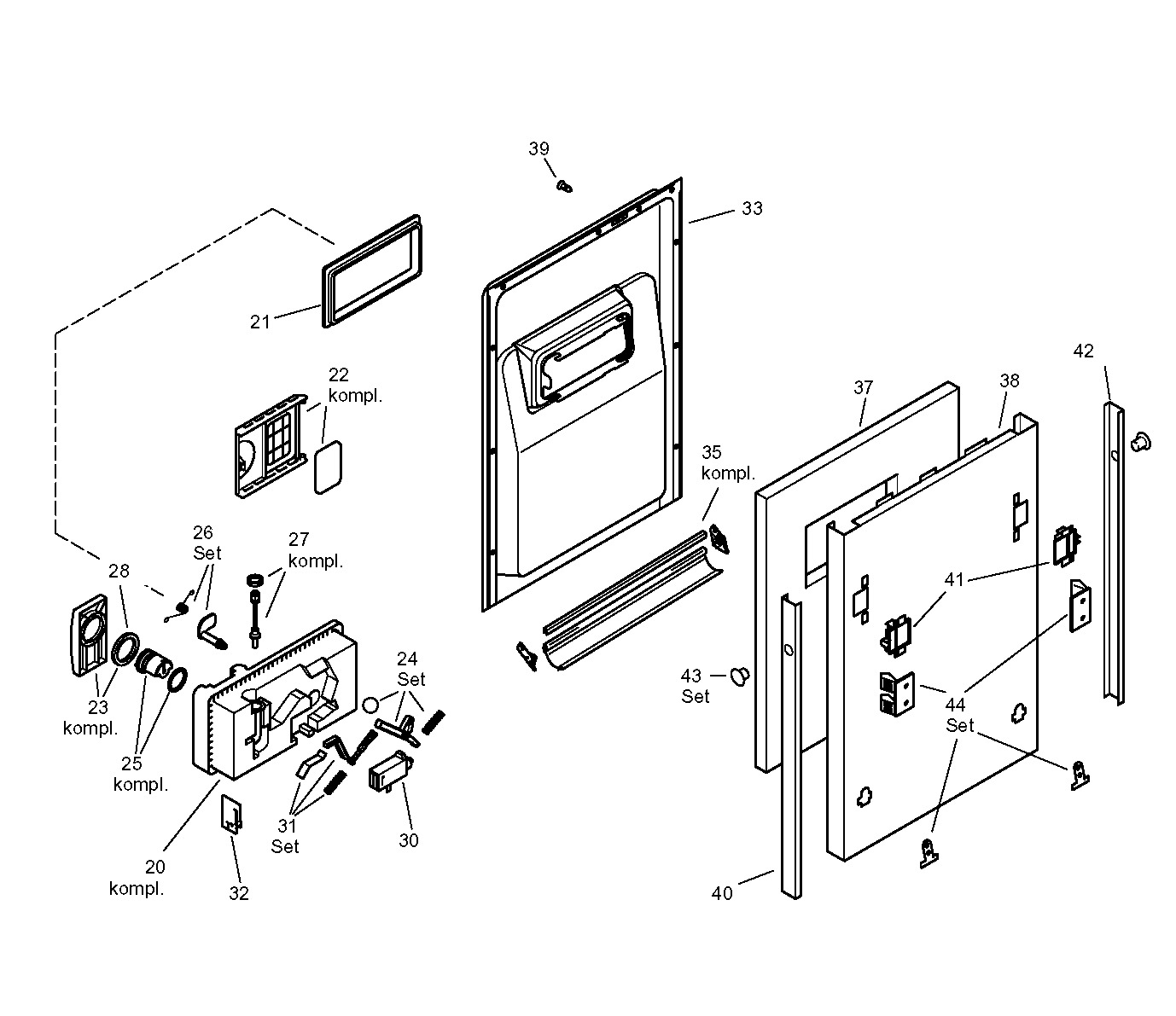 39

33

21

22
kompl.

42

37

38

35
kompl.

26
Set

27
kompl.

28

41

24
Set

43
Set

44
Set

23
kompl.

25
kompl.

31
Set

30

20
kompl.

32

40