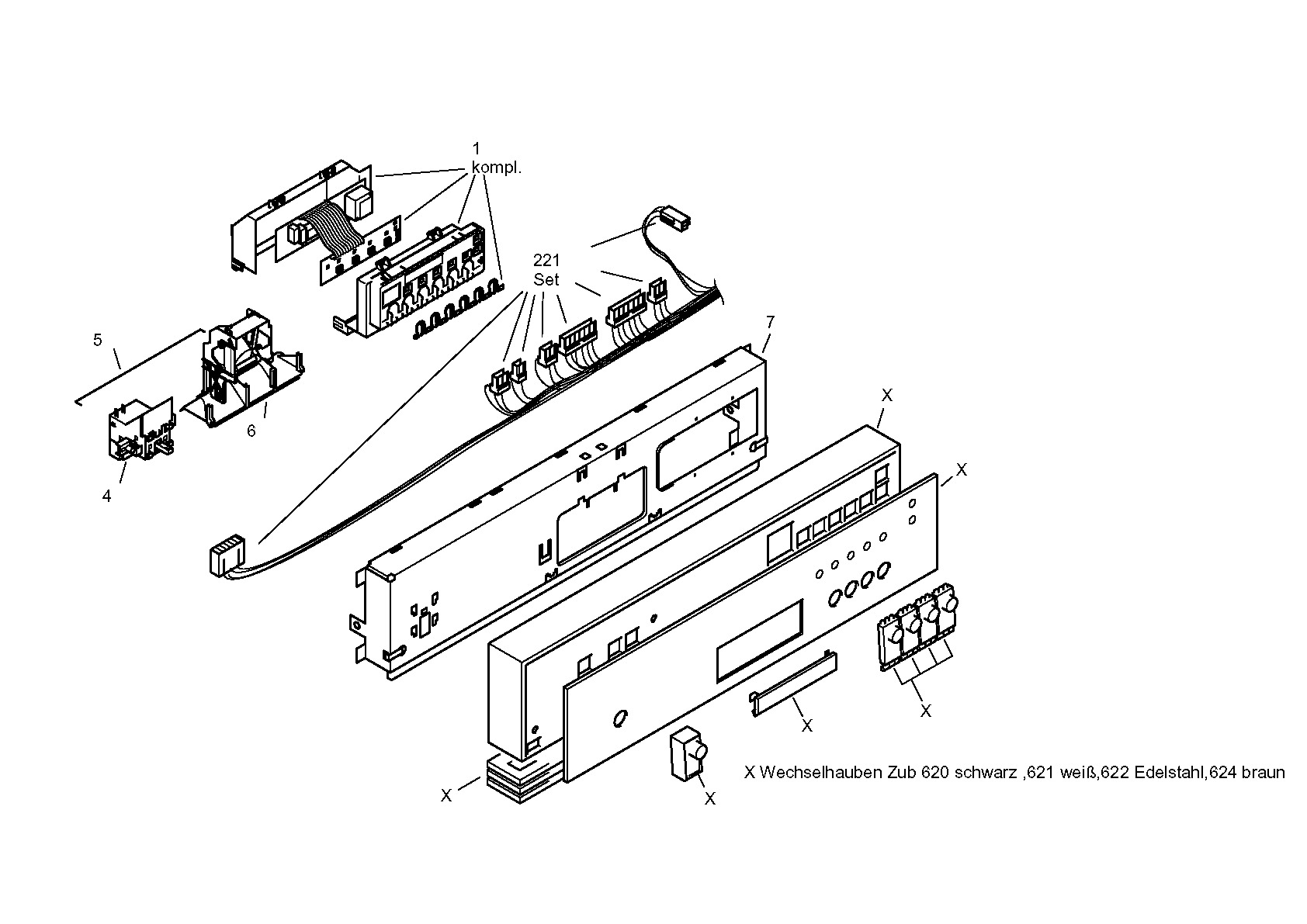 1
kompl.

221
Set

5

6

4

7

X

X

X

X

X

X

X Wechselhauben Zub 620 schwarz ,621 weiß,622 Edelstahl,624 braun