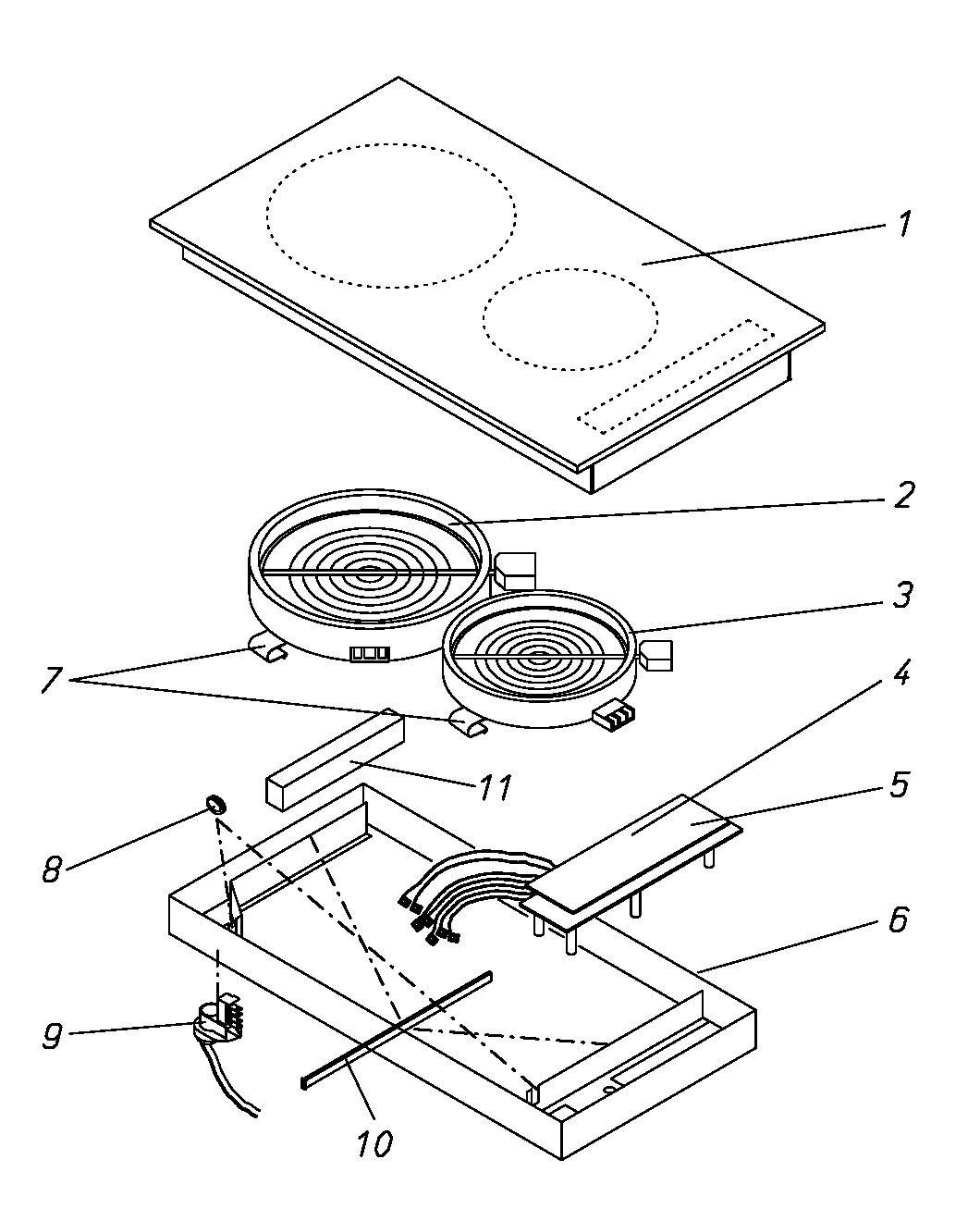 1
2
3
7
4
11
5
8
6
9
10