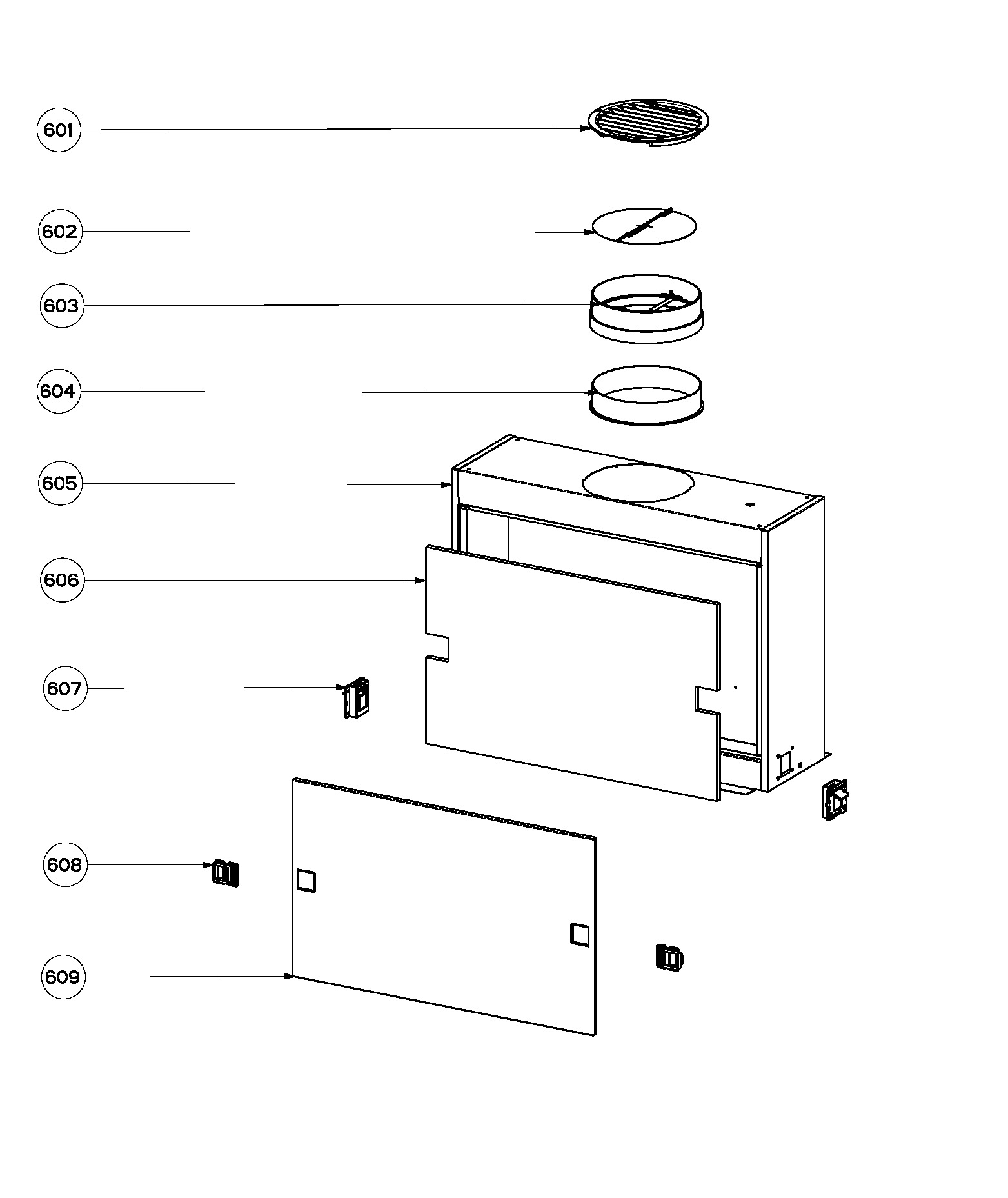 601
602
603
604
605
606
607
608
609