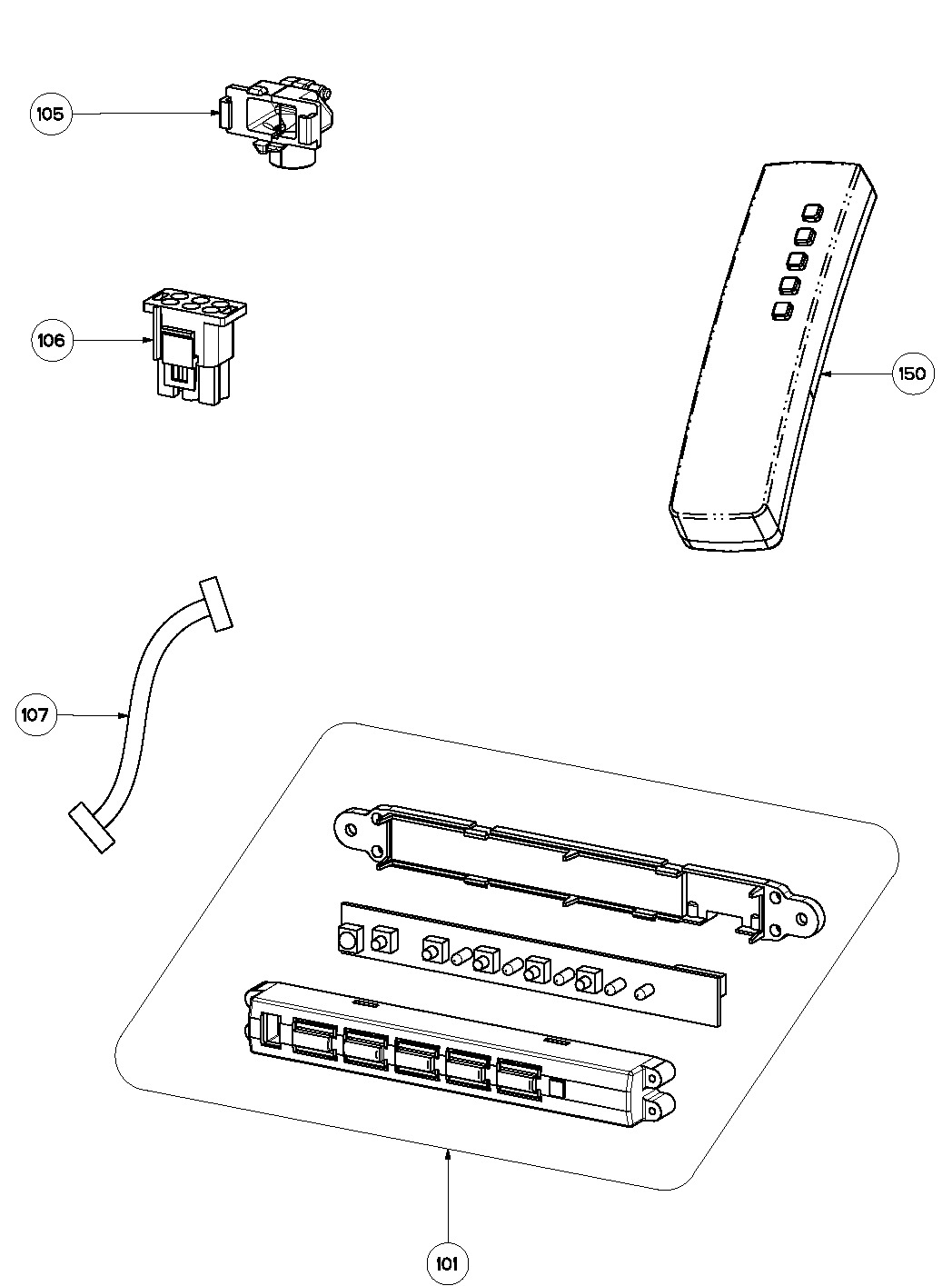 105

106

150

107

101