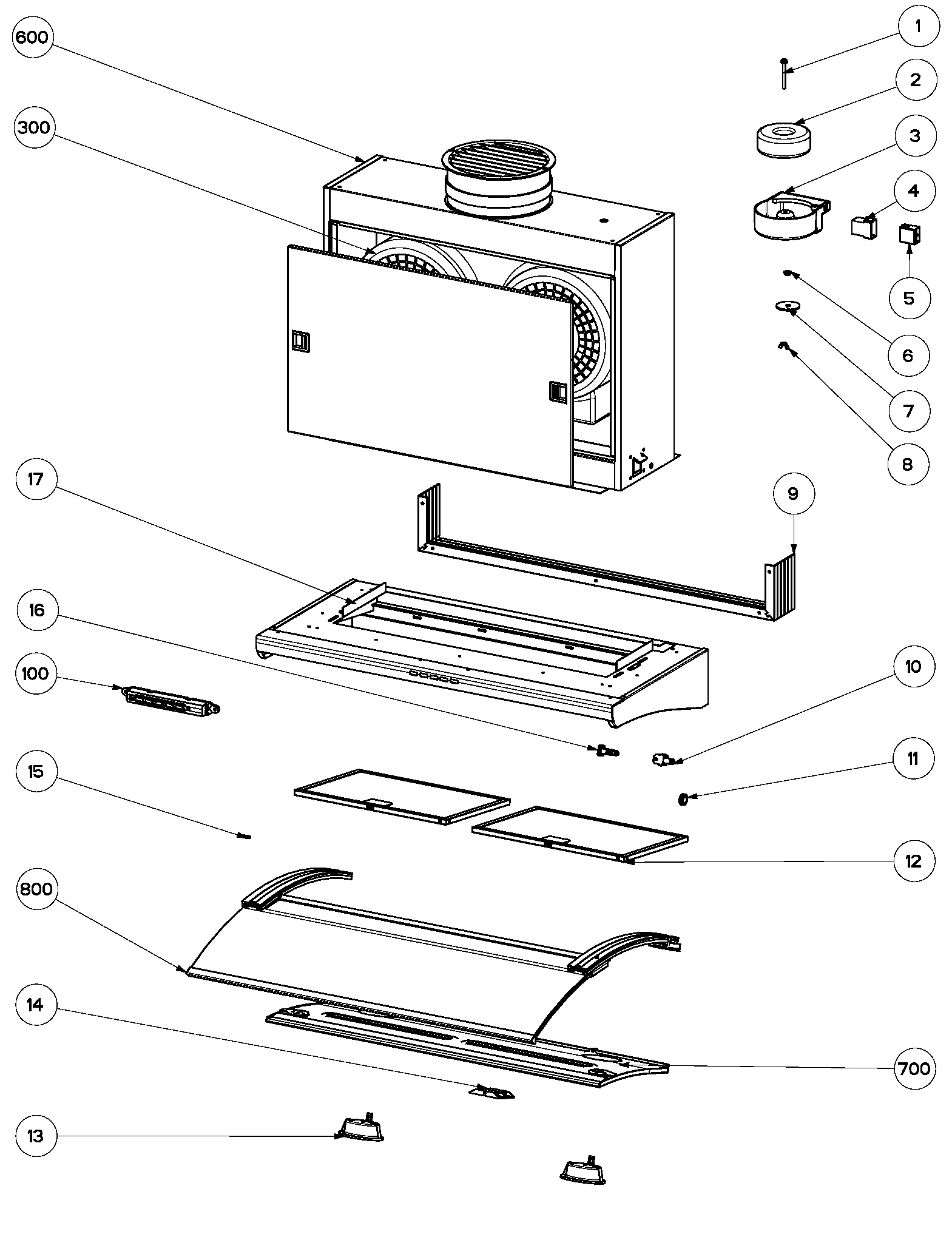 600
300
1
2
3
4
5
6
7
8
17
9
16
100
10
11
15
12
800
14
700
13