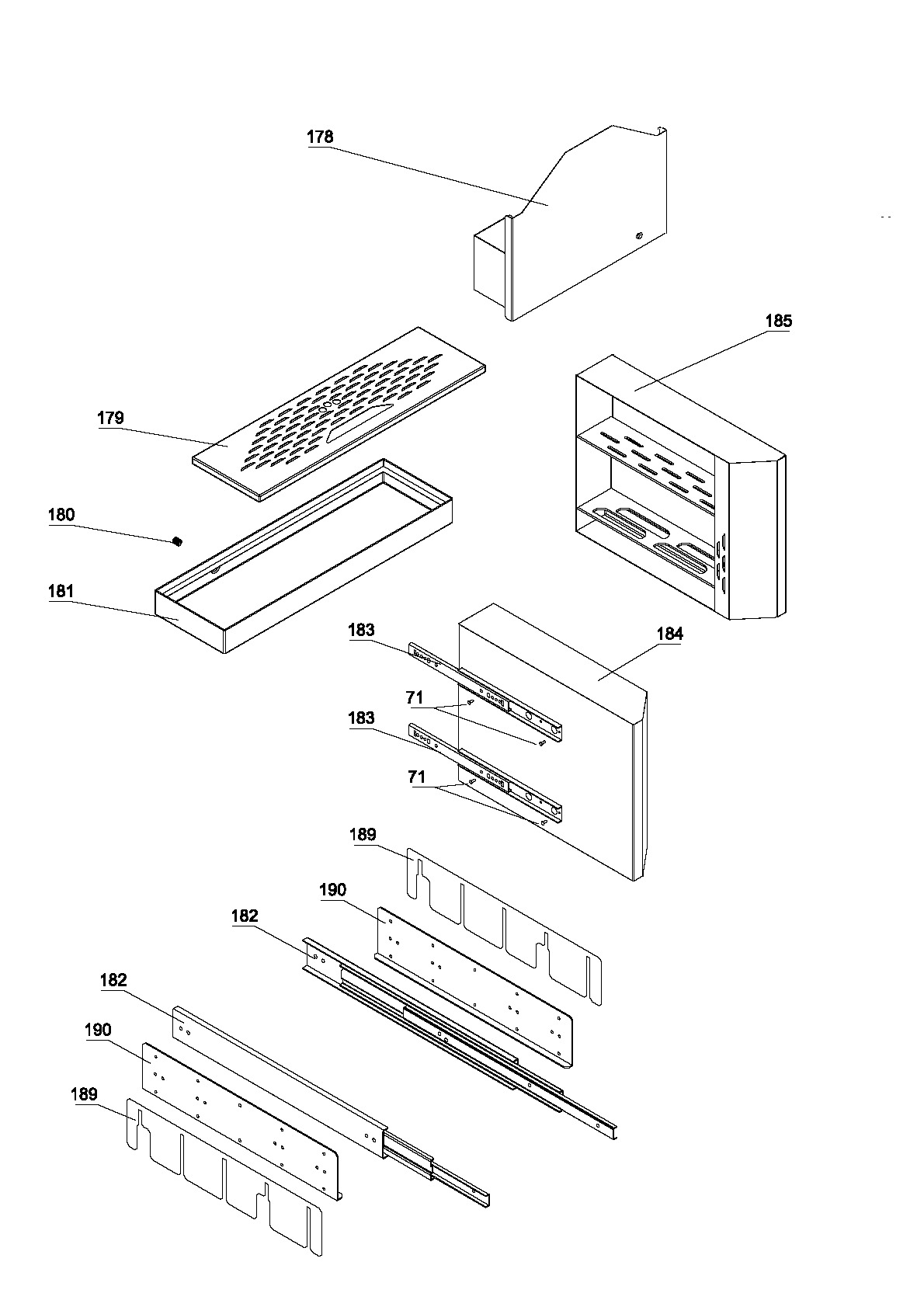 178

185

179

180

181

183

184

71

183

71

189

190

182

182

190

189