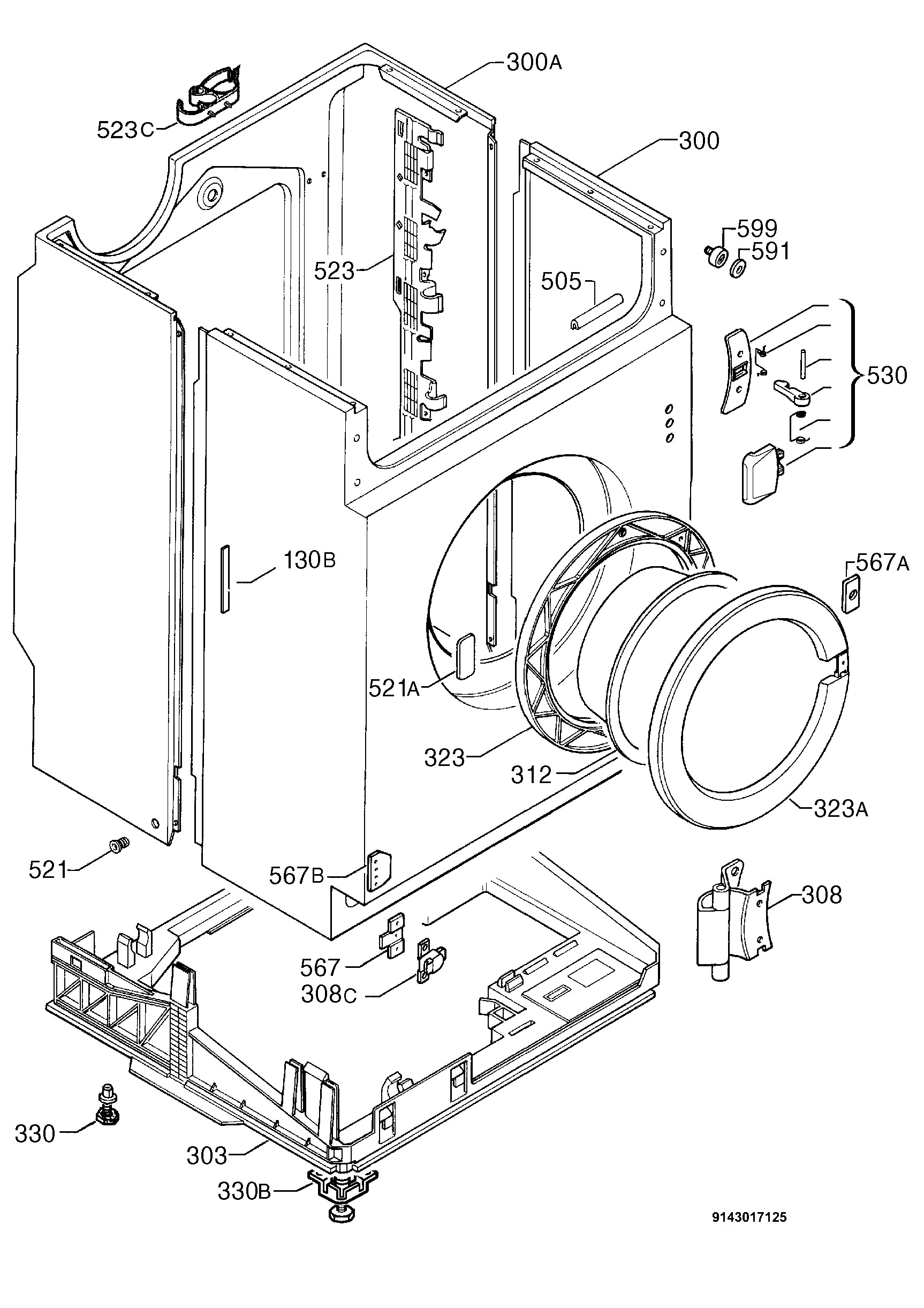 300A
523C
300
599
591
523
505
530
130B
567A
521A
323
312
323A
521
567B
308
567
308C
330
303
330B
9143017125