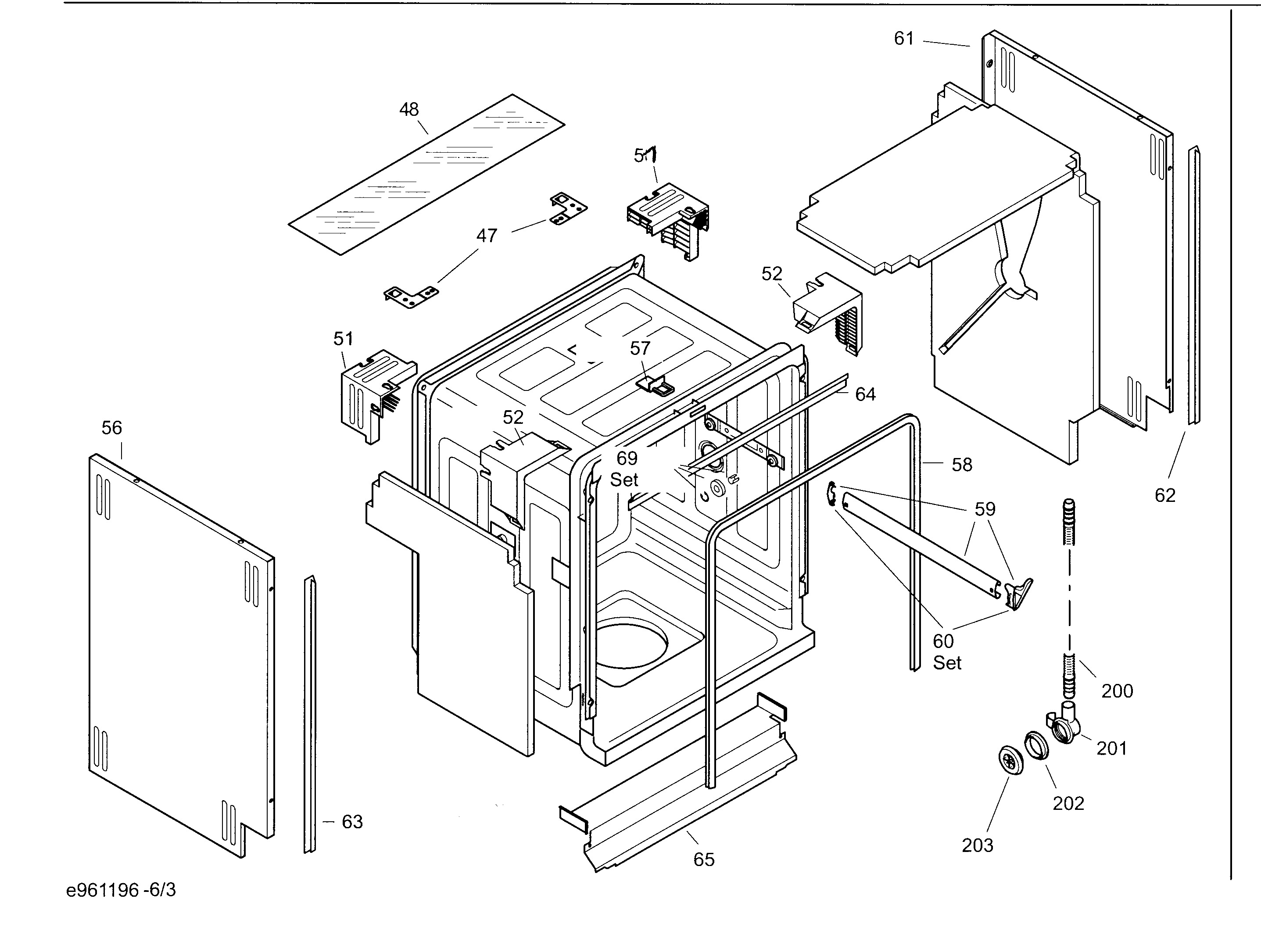 61

48

51

47

52

51

57

64

56

52

69
Set

58

59

62

60
Set

200

201

202

203

63

65

e961196 -6/3