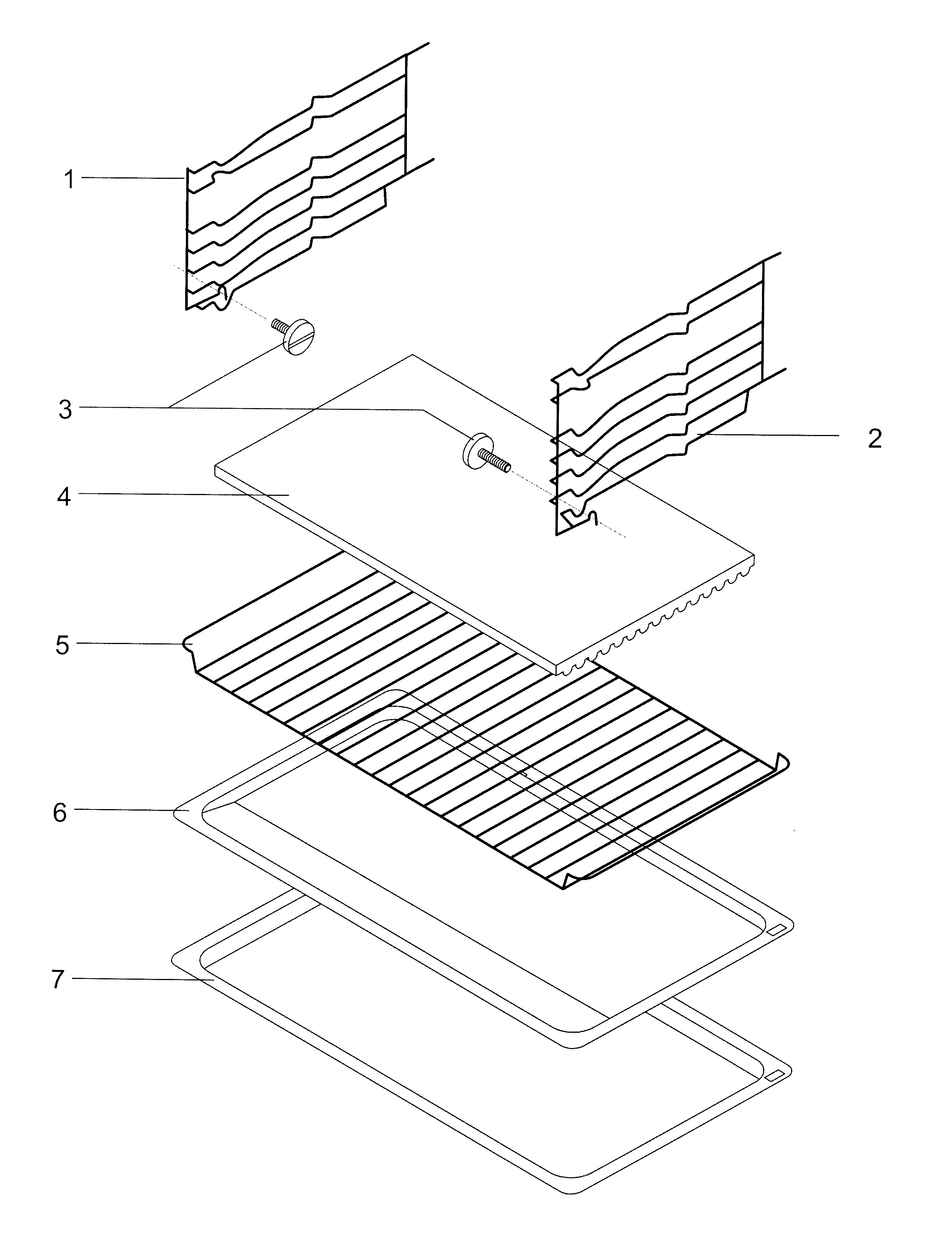 1
3
2
4
5
6
7