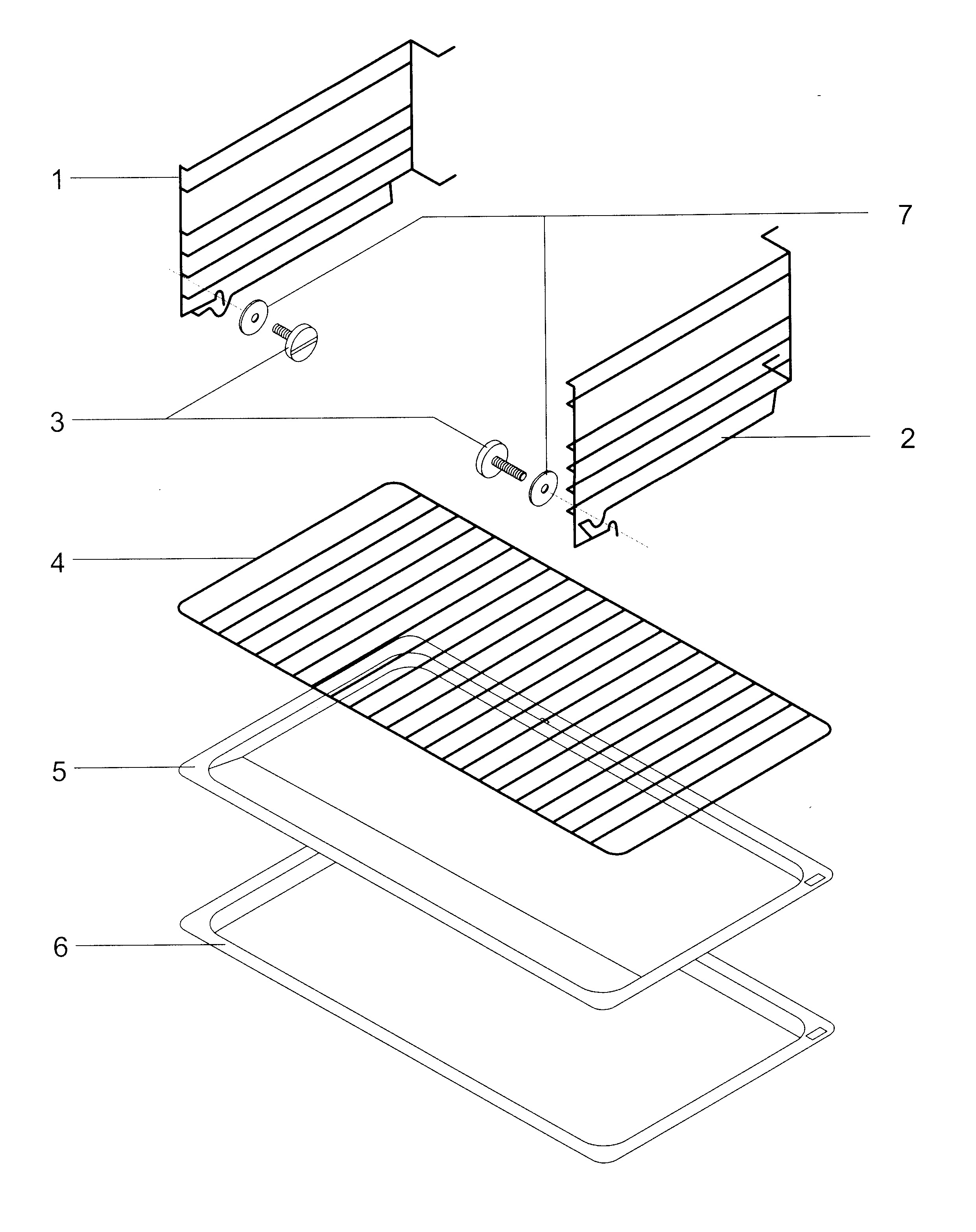 1
7
3
2
4
5
6