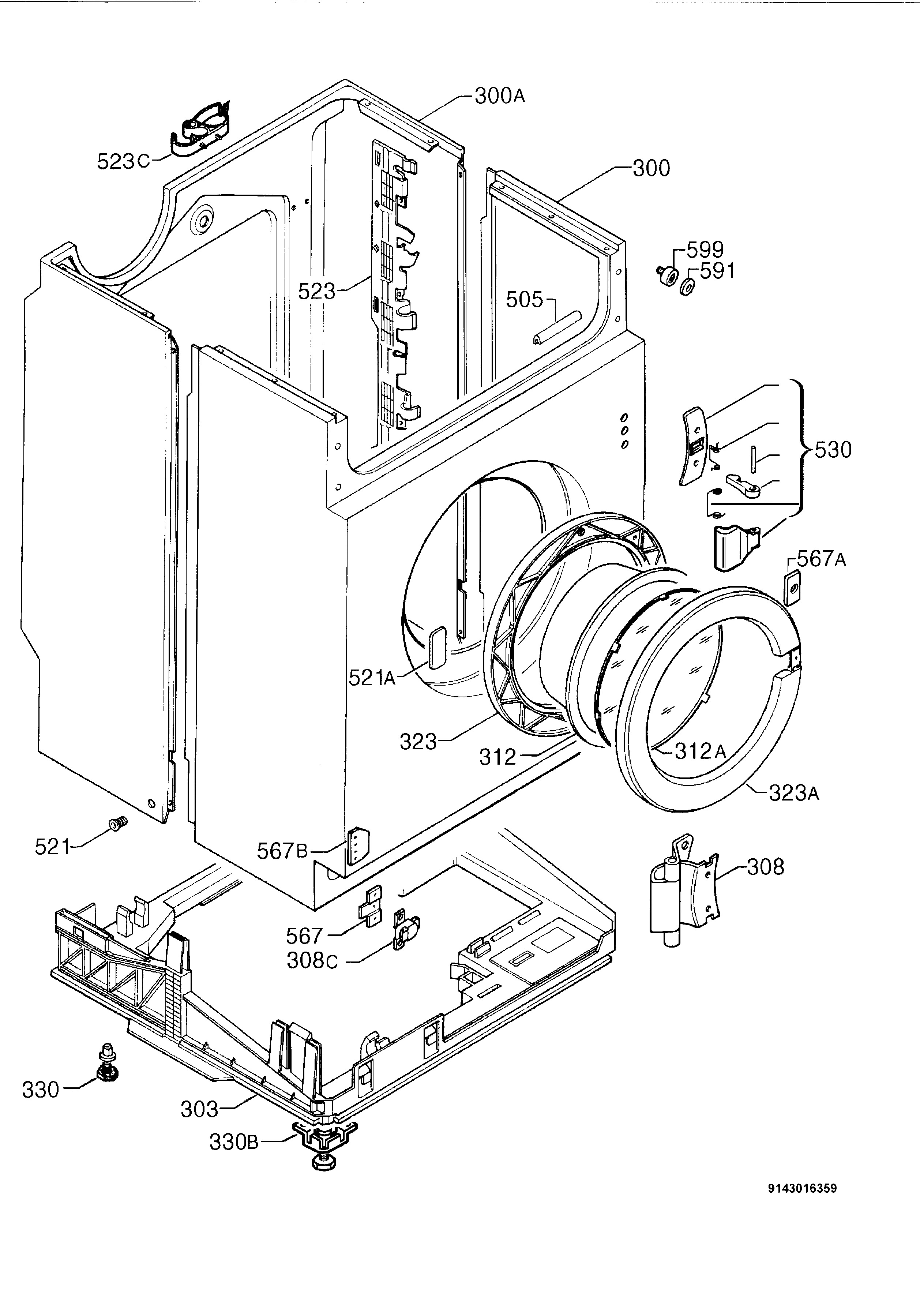 300A
523C
300
599
591
523
505
530
567A
521A
323
312
312A
323A
521
567B
308
567
308C
330
303
330B
9143016359